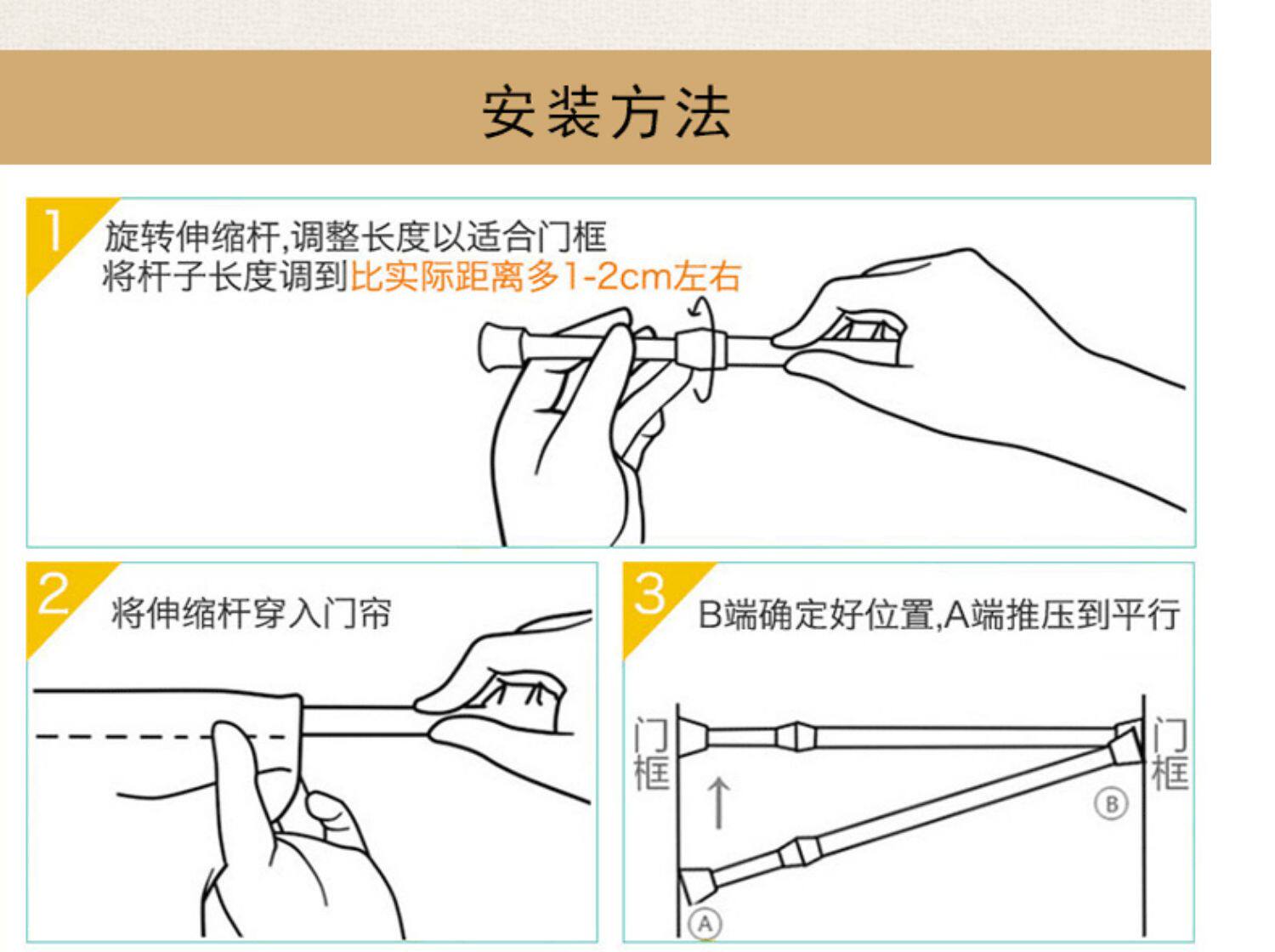 安装方法

1
旋转伸缩杆,调整长度以适合门框
将杆子长度调到比实际距离多1-2cm左右

2
将伸缩杆穿入门帘

3
B端确定好位置,A端推压到平行

门框

门框

B

A