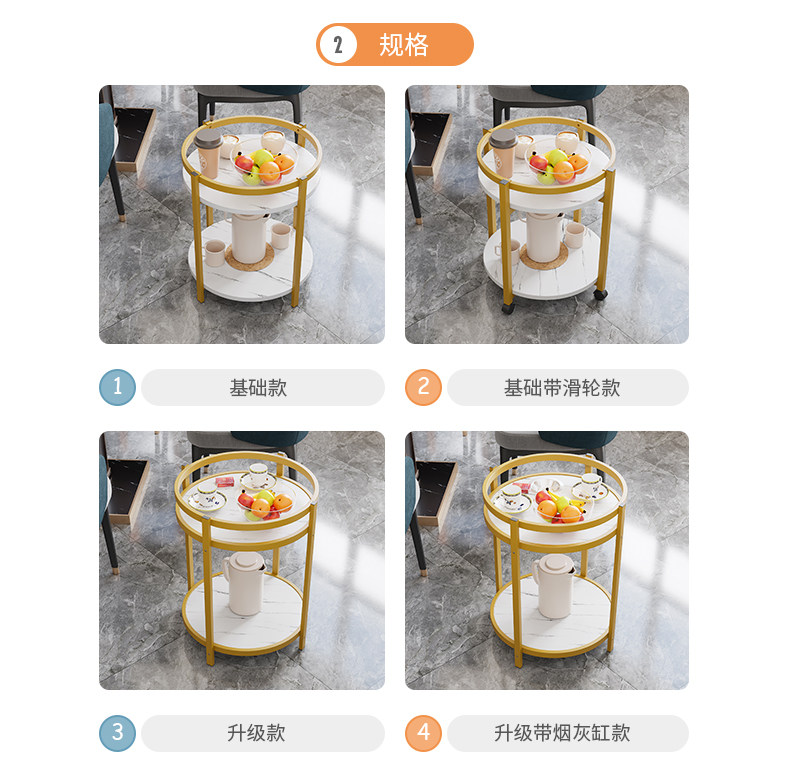 2 规格

1 基础款

2 基础带滑轮款

3 升级款

4 升级带烟灰缸款