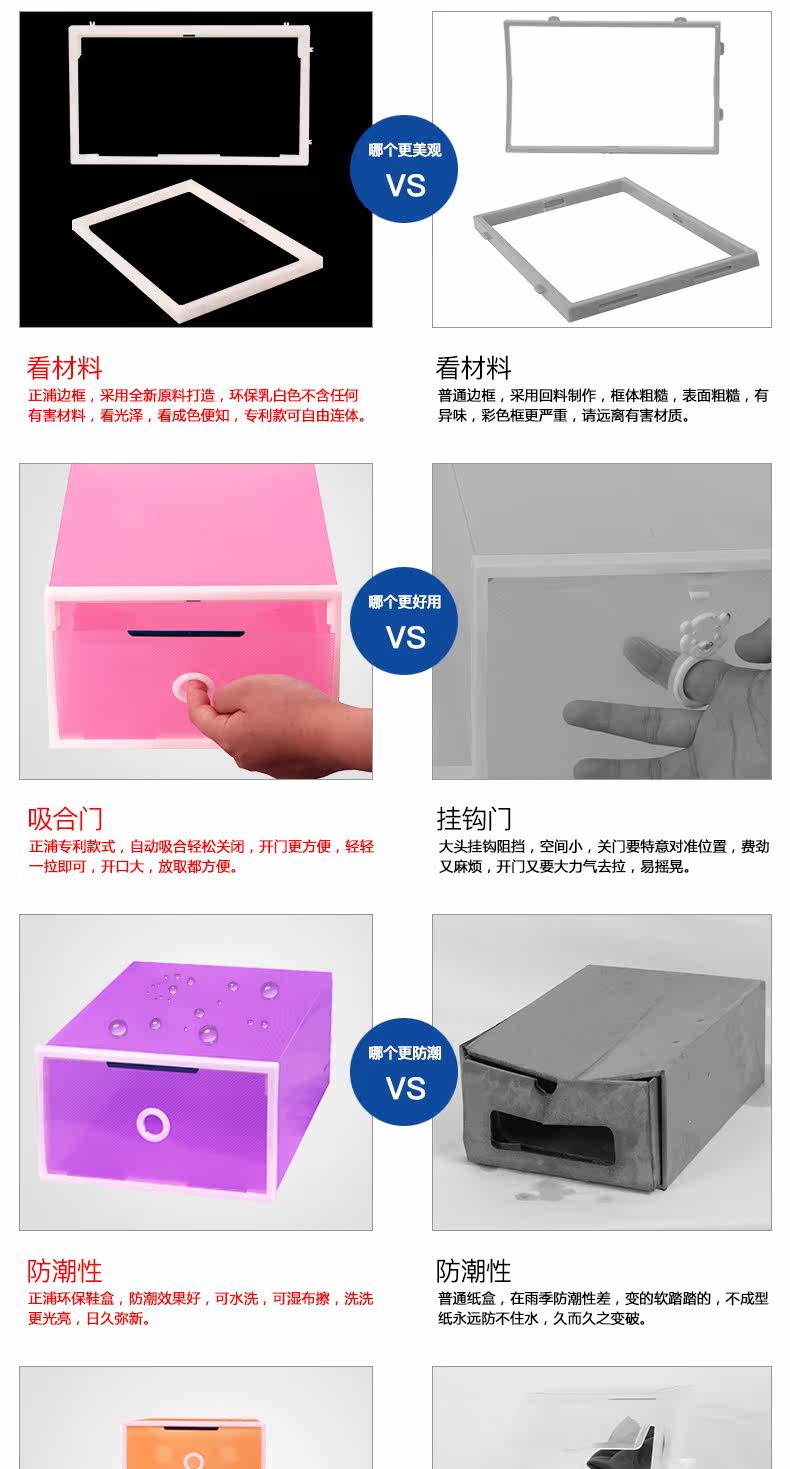 哪个更美观
VS

看材料
正浦边框，采用全新原料打造，环保乳白色不含任何有害材料，看光泽，看成色便知，专利款可自由连体。

看材料
普通边框，采用回料制作，框体粗糙，表面粗糙，有异味，彩色框更严重，请远离有害材质。

哪个更好用
VS

吸合门
正浦专利款式，自动吸合轻松关闭，开门更方便，轻轻一拉即可，开口大，放取都方便。

挂钩门
大头挂钩阻挡，空间小，关门要特意对准位置，费劲又麻烦，开门又要大力气去拉，易摇晃。

哪个更防潮
VS

防潮性
正浦环保鞋盒，防潮效果好，可水洗，可湿布擦，洗洗更光亮，日久弥新。

防潮性
普通纸盒，在雨季防潮性差，变的软踏踏的，不成型纸永远防不住水，久而久之变破。