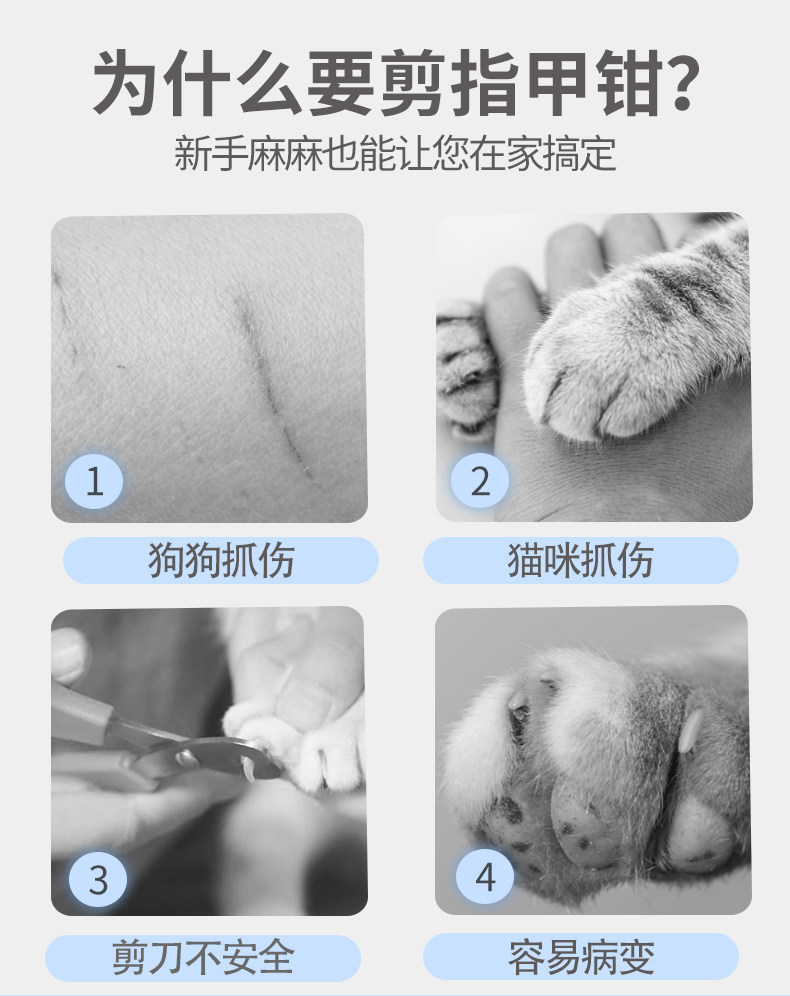 为什么要剪指甲钳?
新手麻麻也能让您在家搞定

1
狗狗抓伤

2
猫咪抓伤

3
剪刀不安全

4
容易病变