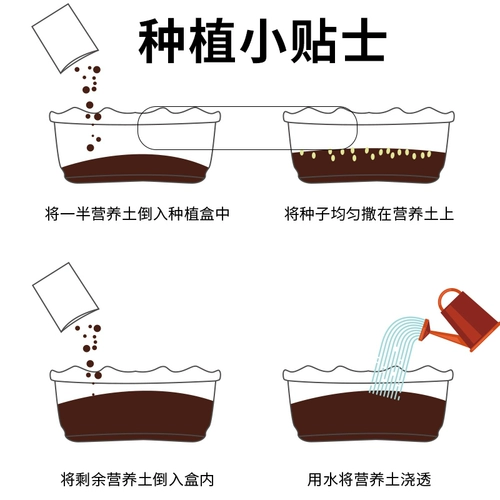 种植小贴士

将一半营养土倒入种植盒中

将种子均匀撒在营养土上

将剩余营养土倒入盒内

用水将营养土浇透