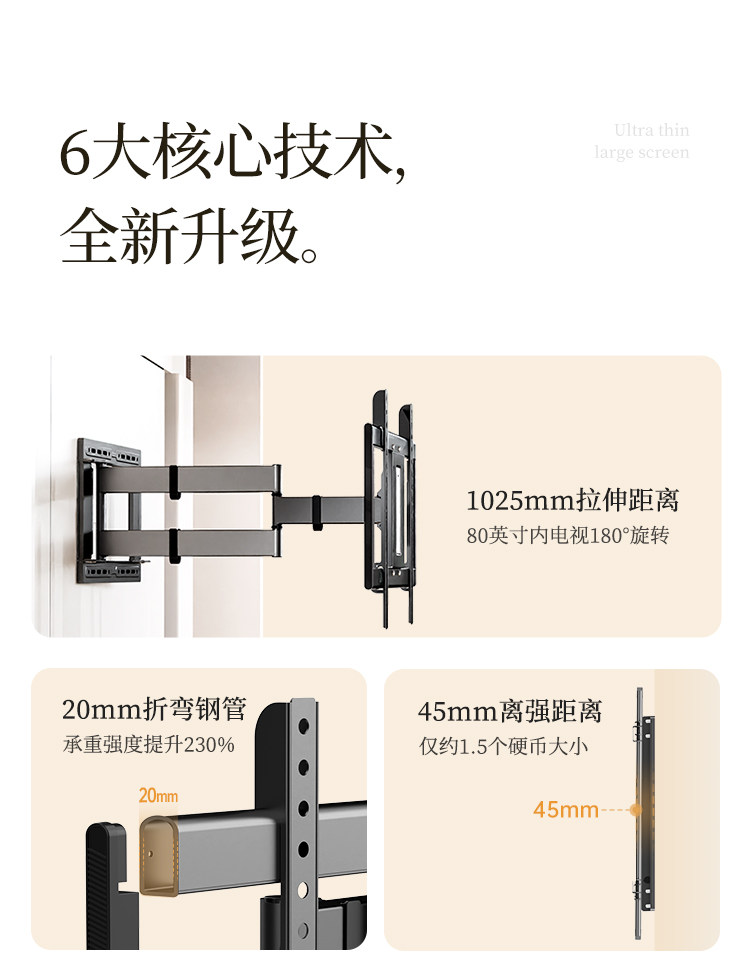 6大核心技术,
全新升级。

Ultra thin
large screen

1025mm拉伸距离
80英寸内电视180°旋转

20mm折弯钢管
承重强度提升230%

20mm

45mm离强距离
仅约1.5个硬币大小

45mm