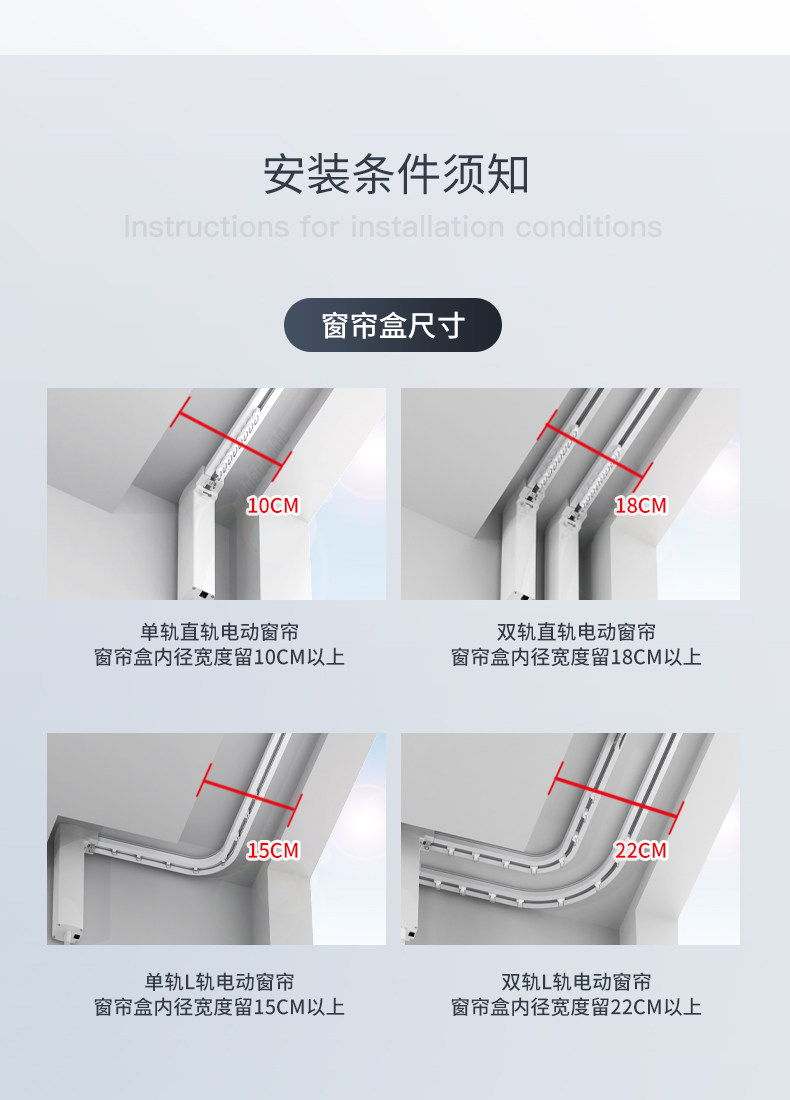 安装条件须知
Instructions for installation conditions

窗帘盒尺寸

10CM

单轨直轨电动窗帘
窗帘盒内径宽度留10CM以上

18CM

双轨直轨电动窗帘
窗帘盒内径宽度留18CM以上

15CM

单轨L轨电动窗帘
窗帘盒内径宽度留15CM以上

22CM

双轨L轨电动窗帘
窗帘盒内径宽度留22CM以上