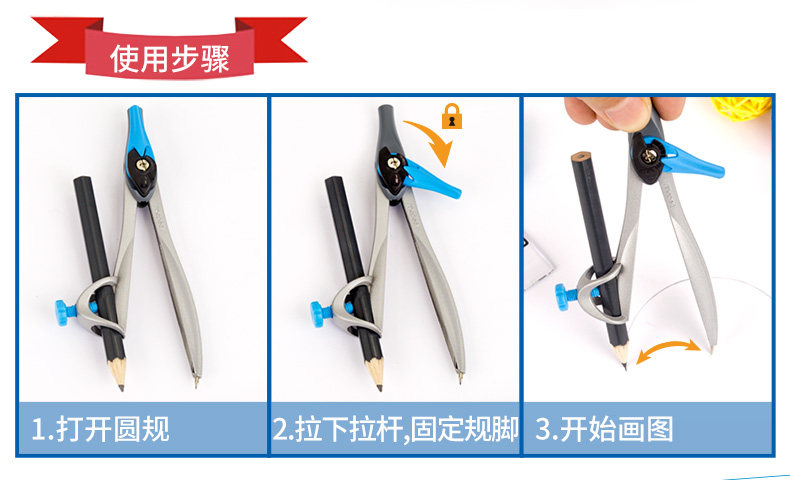 使用步骤

1.打开圆规

2.拉下拉杆,固定规脚

3.开始画图