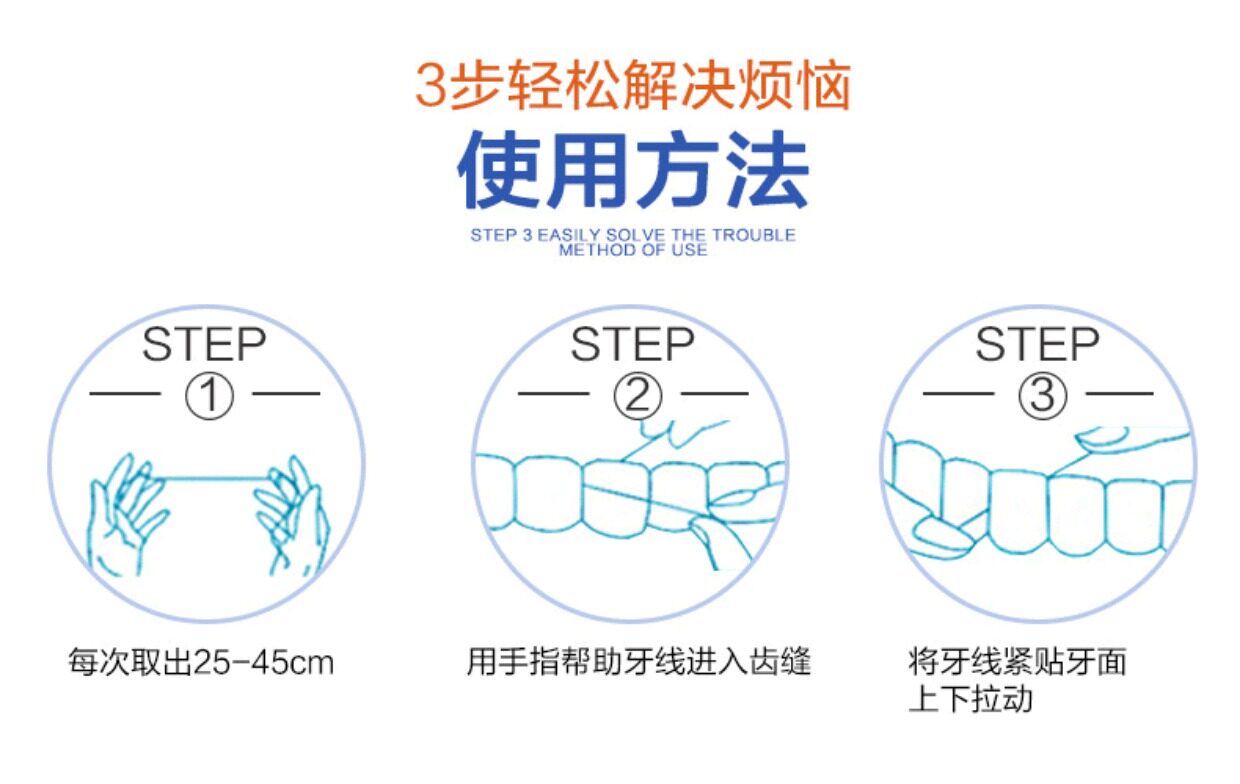 3步轻松解决烦恼
使用方法
STEP 3 EASILY SOLVE THE TROUBLE
METHOD OF USE

STEP
①
每次取出25-45cm

STEP
②
用手指帮助牙线进入齿缝

STEP
③
将牙线紧贴牙面
上下拉动