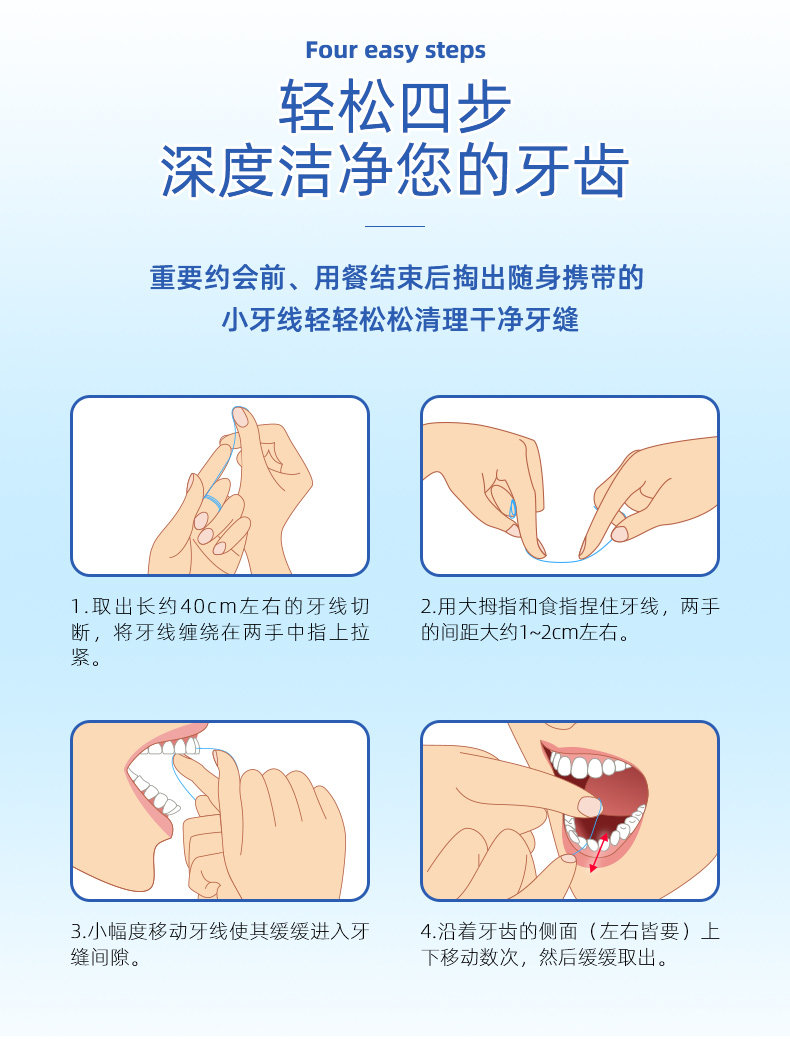 Four easy steps

轻松四步
深度洁净您的牙齿

重要约会前、用餐结束后掏出随身携带的
小牙线轻轻松松清理干净牙缝

1.取出长约40cm左右的牙线切断，将牙线缠绕在两手中指上拉紧。

2.用大拇指和食指捏住牙线，两手的间距大约1~2cm左右。

3.小幅度移动牙线使其缓缓进入牙缝间隙。

4.沿着牙齿的侧面（左右皆要）上下移动数次，然后缓缓取出。