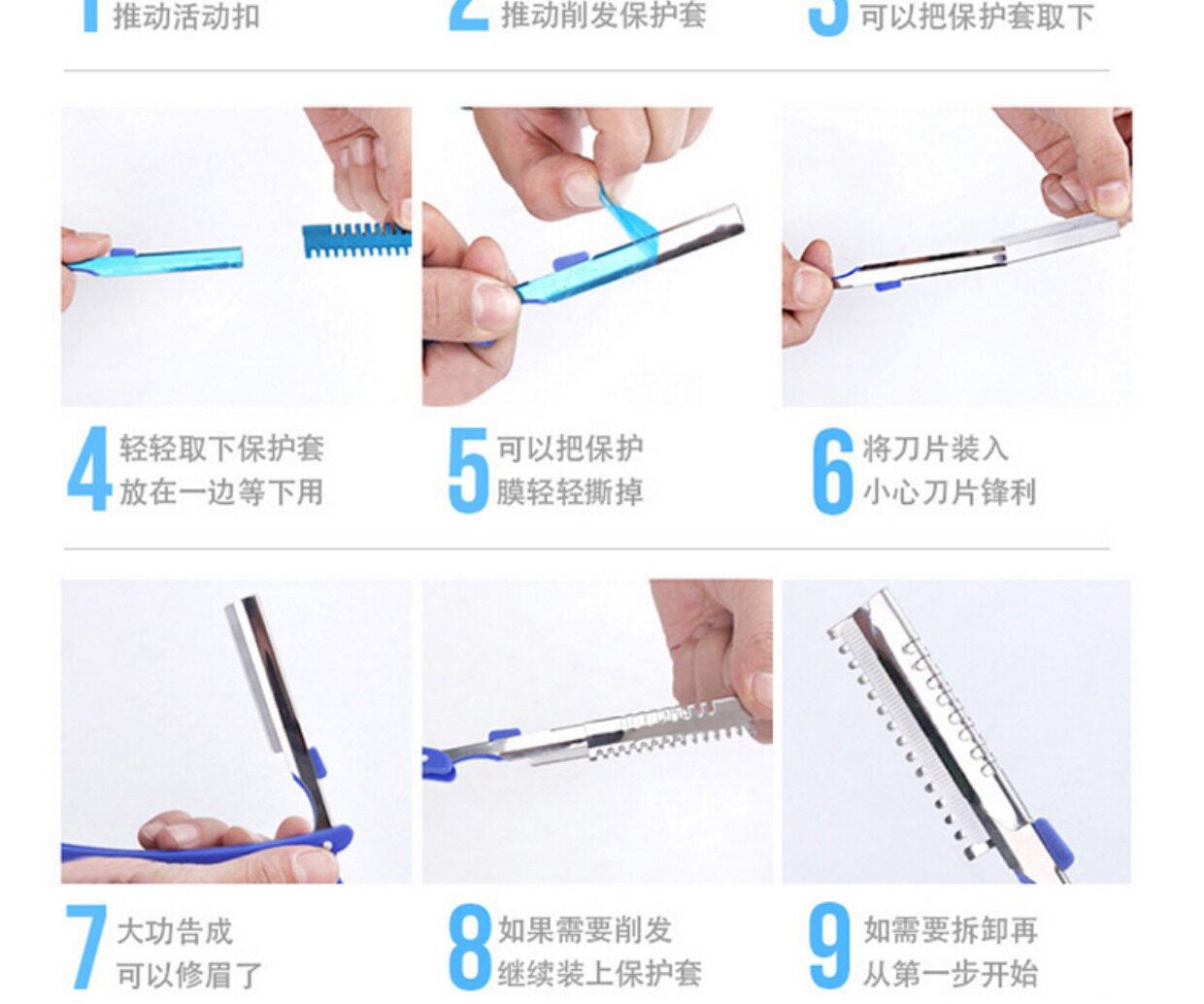 1 推动活动扣

2 推动削发保护套

3 可以把保护套取下

4 轻轻取下保护套
放在一边等下用

5 可以把保护
膜轻轻撕掉

6 将刀片装入
小心刀片锋利

7 大功告成
可以修眉了

8 如果需要削发
继续装上保护套

9 如需要拆卸再
从第一步开始