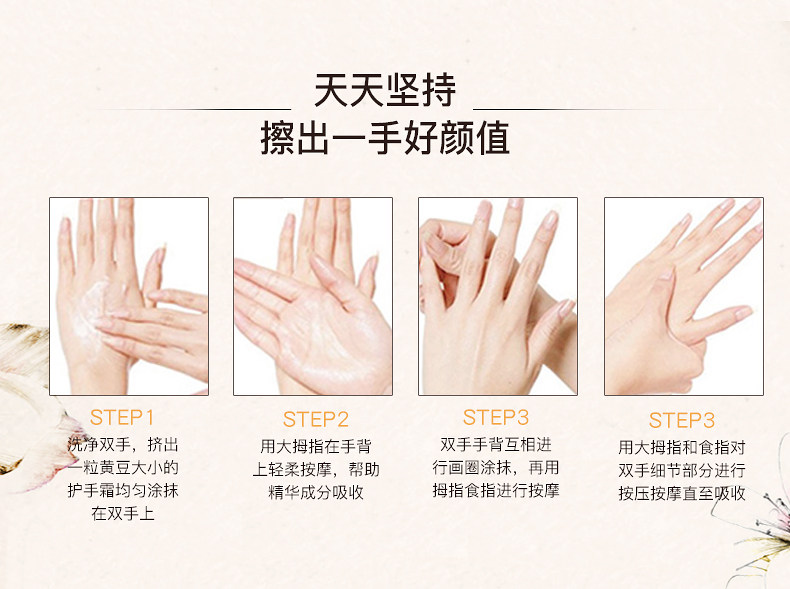 天天坚持
擦出一手好颜值

STEP1
洗净双手，挤出一粒黄豆大小的护手霜均匀涂抹在双手上

STEP2
用大拇指在手背上轻柔按摩，帮助精华成分吸收

STEP3
双手手背互相进行画圈涂抹，再用拇指食指进行按摩

STEP3
用大拇指和食指对双手细节部分进行按压按摩直至吸收