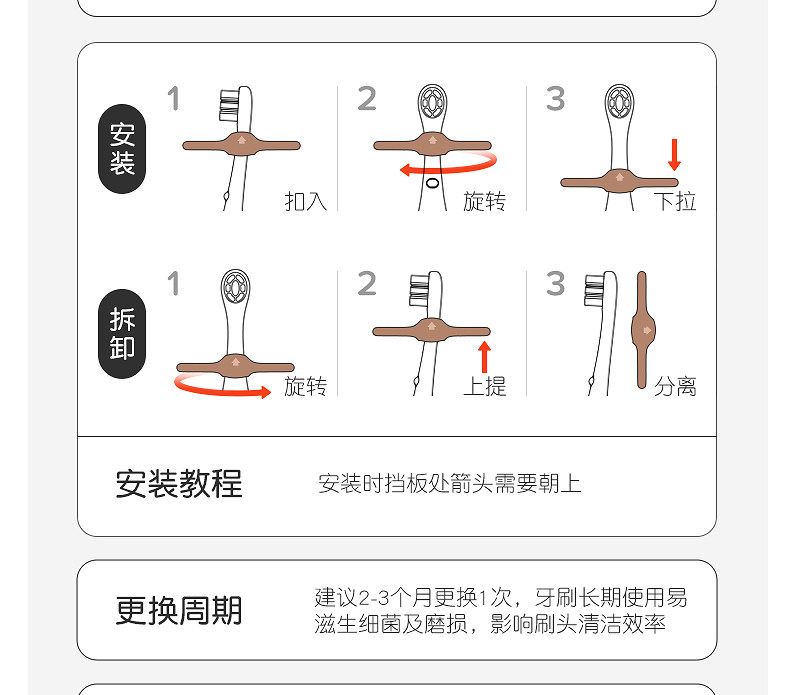 安装

1 扣入

2 旋转

3 下拉

拆卸

1 旋转

2 上提

3 分离

安装教程

安装时挡板处箭头需要朝上

更换周期

建议2-3个月更换1次，牙刷长期使用易滋生细菌及磨损，影响刷头清洁效率