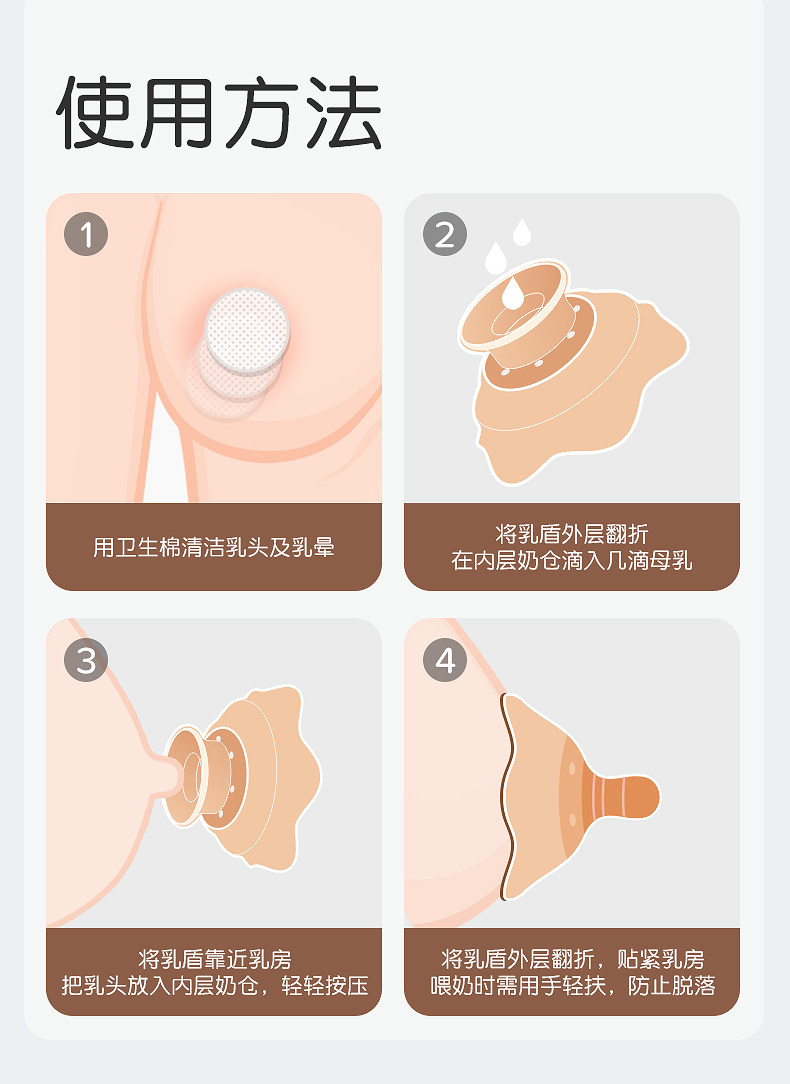 使用方法

1

用卫生棉清洁乳头及乳晕

2

将乳盾外层翻折
在内层奶仓滴入几滴母乳

3

将乳盾靠近乳房
把乳头放入内层奶仓，轻轻按压

4

将乳盾外层翻折，贴紧乳房
喂奶时需用手轻扶，防止脱落