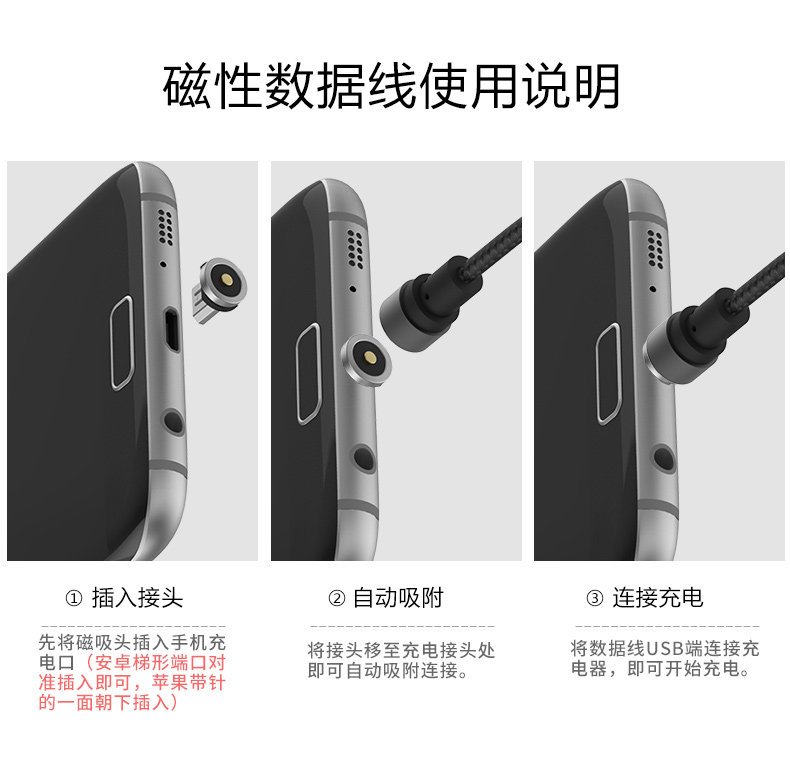 磁性数据线使用说明

① 插入接头

先将磁吸头插入手机充电口（安卓梯形端口对准插入即可，苹果带针的一面朝下插入）

② 自动吸附

将接头移至充电接头处即可自动吸附连接。

③ 连接充电

将数据线USB端连接充电器，即可开始充电。