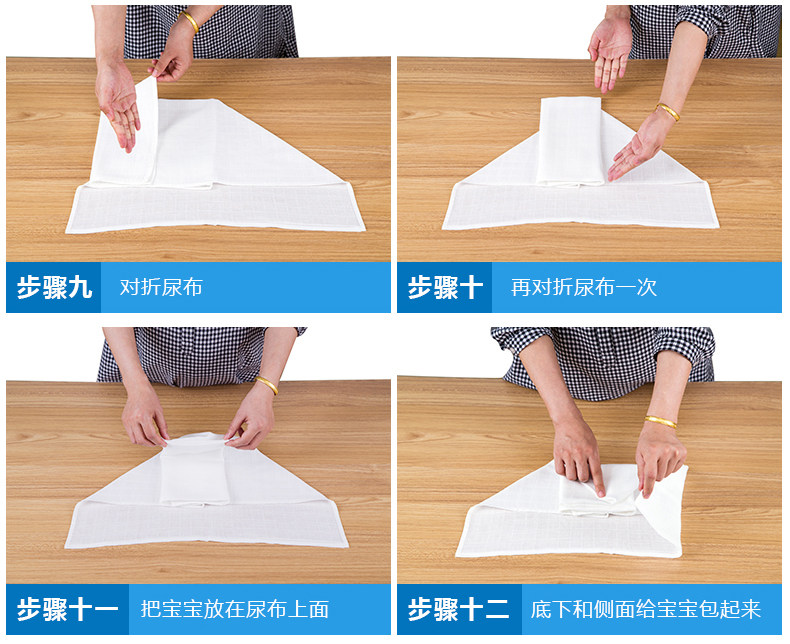 步骤九 对折尿布

步骤十 再对折尿布一次

步骤十一 把宝宝放在尿布上面

步骤十二 底下和侧面给宝宝包起来