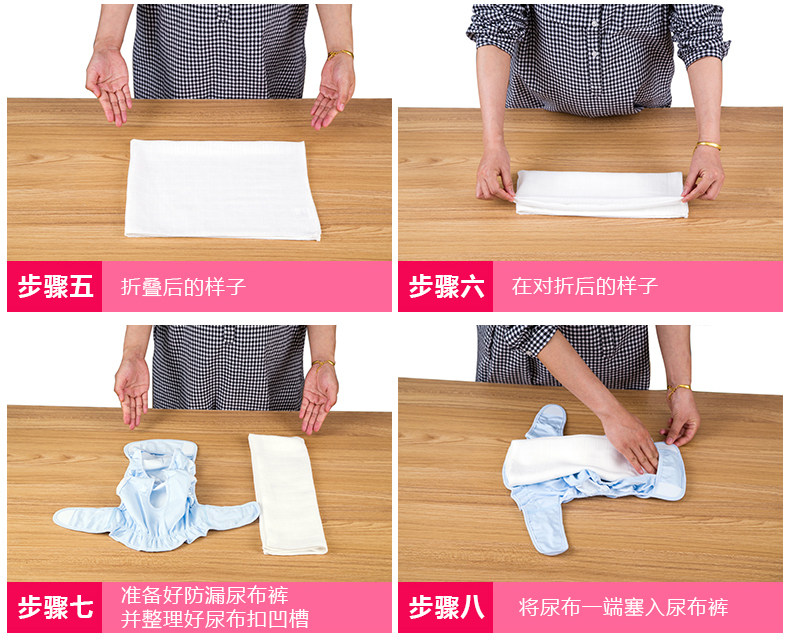 步骤五 折叠后的样子

步骤六 在对折后的样子

步骤七 准备好防漏尿布裤
并整理好尿布扣凹槽

步骤八 将尿布一端塞入尿布裤