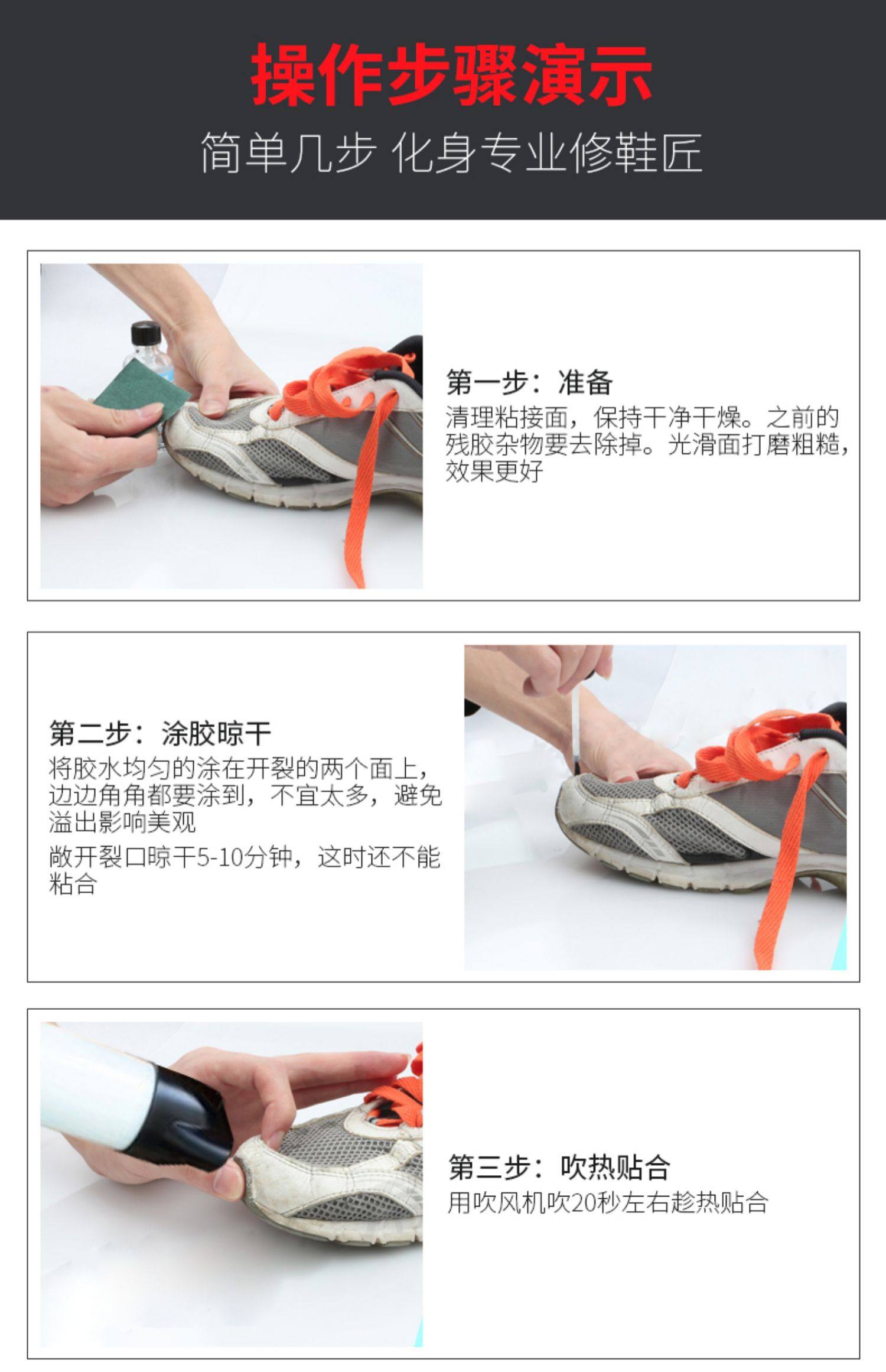 操作步骤演示

简单几步 化身专业修鞋匠

第一步：准备
清理粘接面，保持干净干燥。之前的残胶杂物要去除掉。光滑面打磨粗糙，效果更好

第二步：涂胶晾干
将胶水均匀的涂在开裂的两个面上，边边角角都要涂到，不宜太多，避免溢出影响美观
敞开裂口晾干5-10分钟，这时还不能粘合

第三步：吹热贴合
用吹风机吹20秒左右趁热贴合