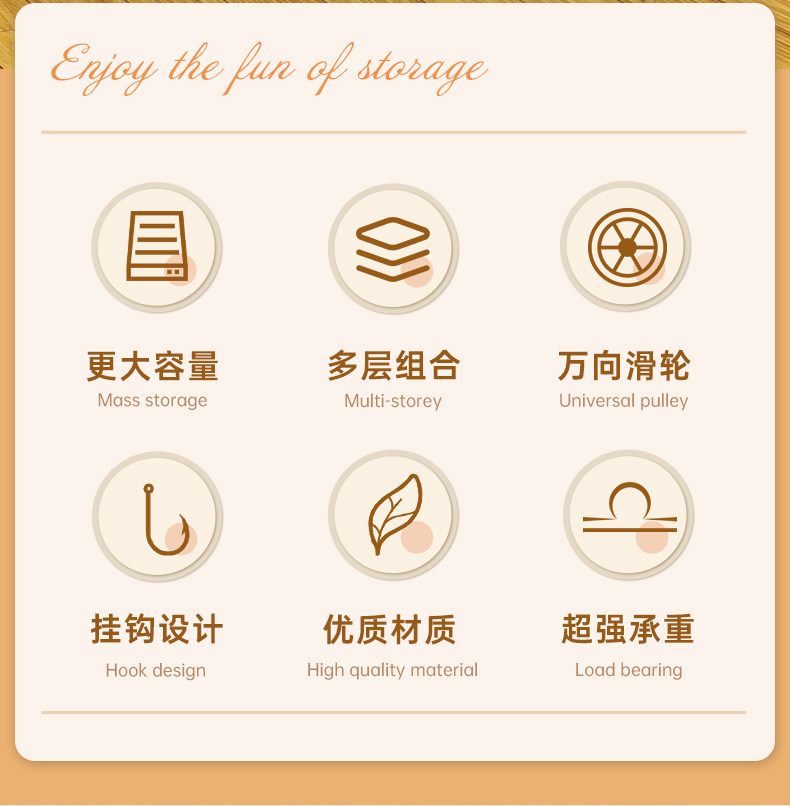 Enjoy the fun of storage

更大容量
Mass storage

多层组合
Multi-storey

万向滑轮
Universal pulley

挂钩设计
Hook design

优质材质
High quality material

超强承重
Load bearing