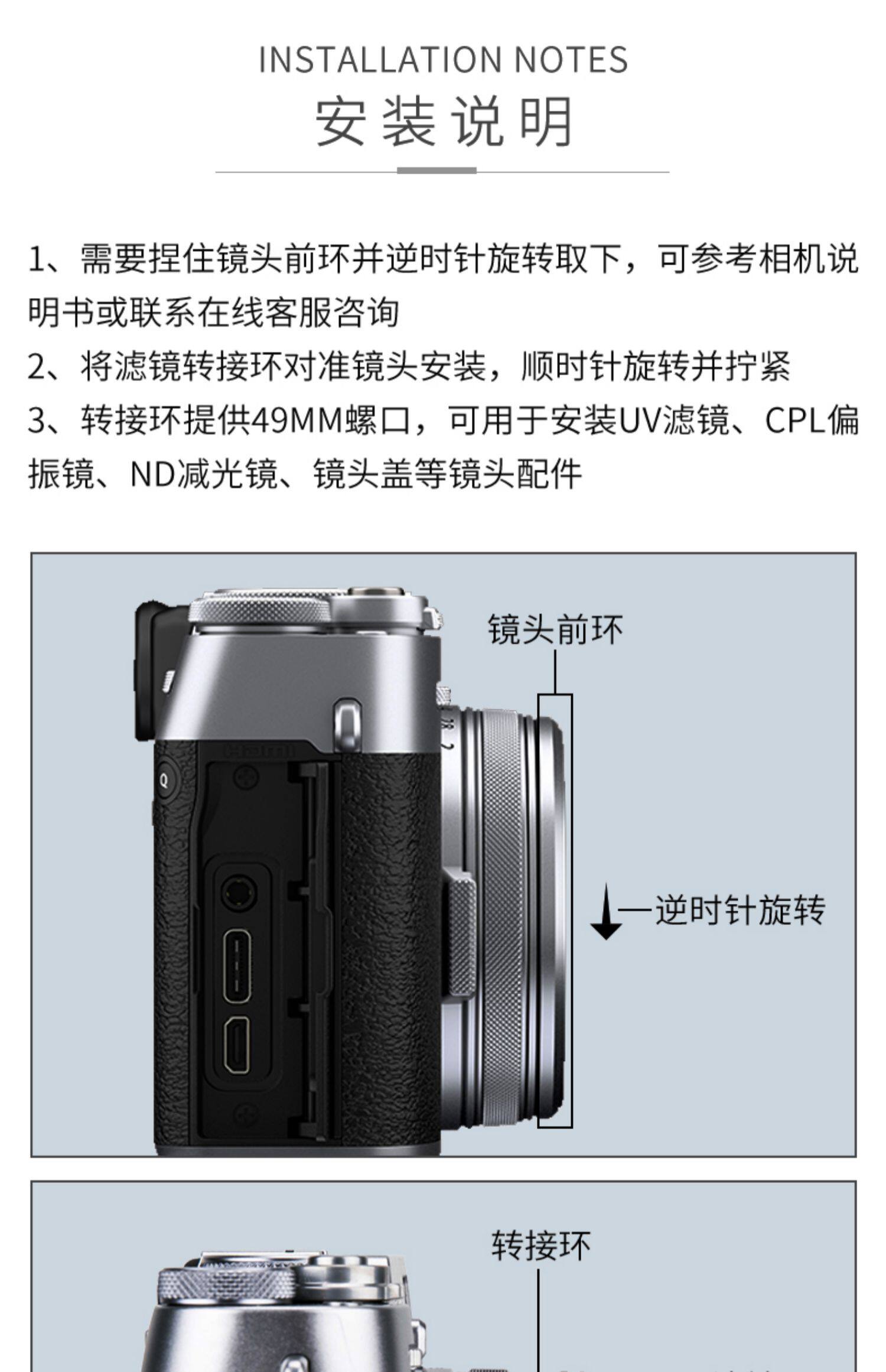 INSTALLATION NOTES
安装说明

1、需要捏住镜头前环并逆时针旋转取下，可参考相机说明书或联系在线客服咨询
2、将滤镜转接环对准镜头安装，顺时针旋转并拧紧
3、转接环提供49MM螺口，可用于安装UV滤镜、CPL偏振镜、ND减光镜、镜头盖等镜头配件

镜头前环
Q
逆时针旋转

转接环