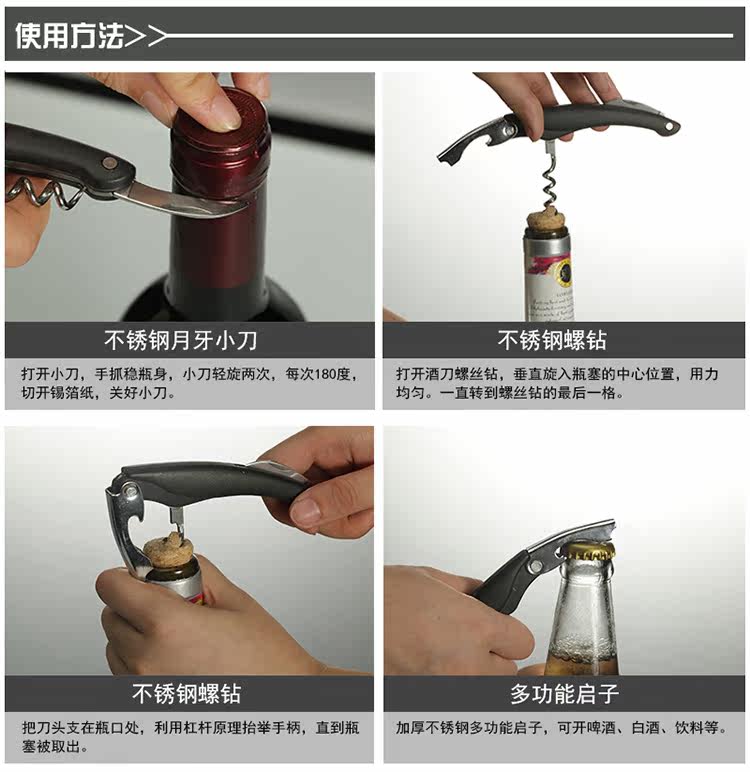 使用方法>>

不锈钢月牙小刀

打开小刀，手抓稳瓶身，小刀轻旋两次，每次180度，切开锡箔纸，关好小刀。

不锈钢螺钻

打开酒刀螺丝钻，垂直旋入瓶塞的中心位置，用力均匀。一直转到螺丝钻的最后一格。

不锈钢螺钻

把刀头支在瓶口处，利用杠杆原理抬举手柄，直到瓶塞被取出。

多功能启子

加厚不锈钢多功能启子，可开啤酒、白酒、饮料等。