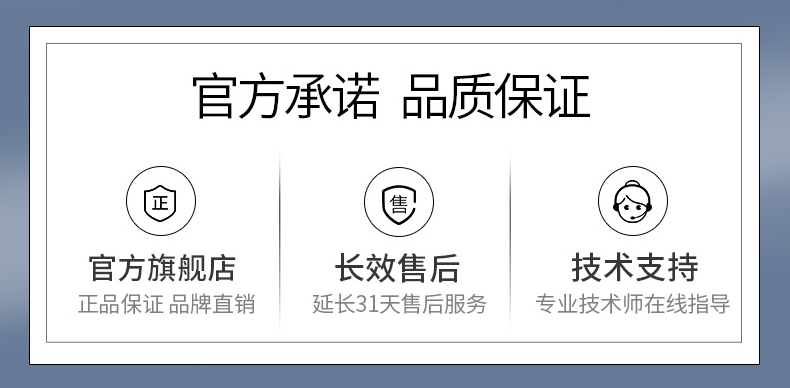 官方承诺 品质保证

正

官方旗舰店

正品保证 品牌直销

售

长效售后

延长31天售后服务

技术支持

专业技术师在线指导