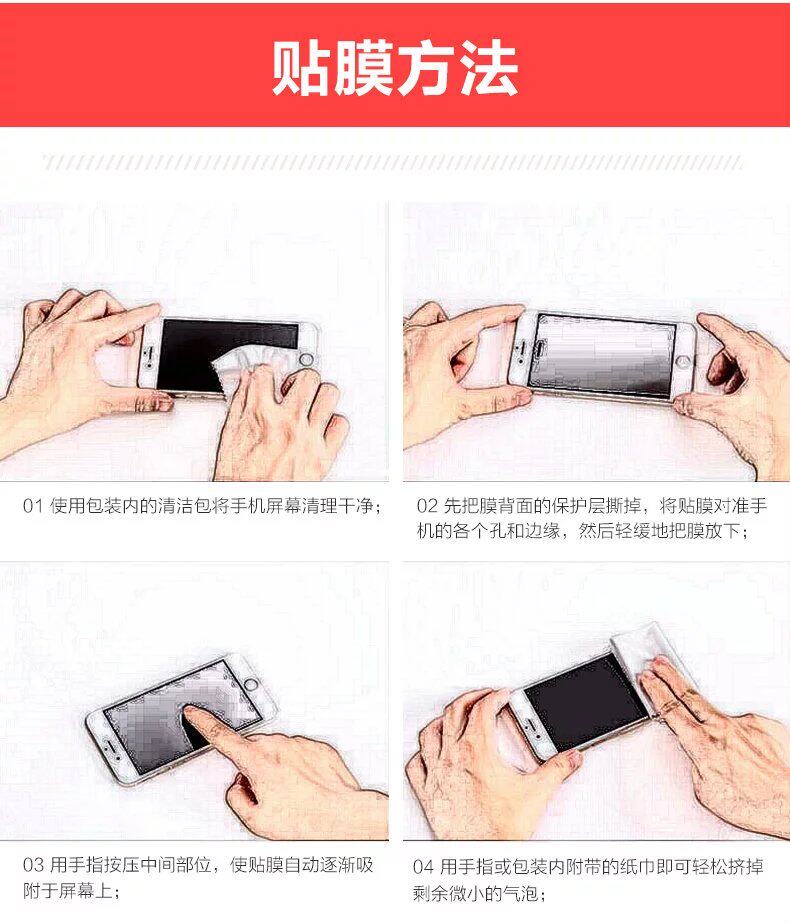 贴膜方法

01 使用包装内的清洁包将手机屏幕清理干净；

02 先把膜背面的保护层撕掉，将贴膜对准手机的各个孔和边缘，然后轻缓地把膜放下；

03 用手指按压中间部位，使贴膜自动逐渐吸附于屏幕上；

04 用手指或包装内附带的纸巾即可轻松挤掉剩余微小的气泡；