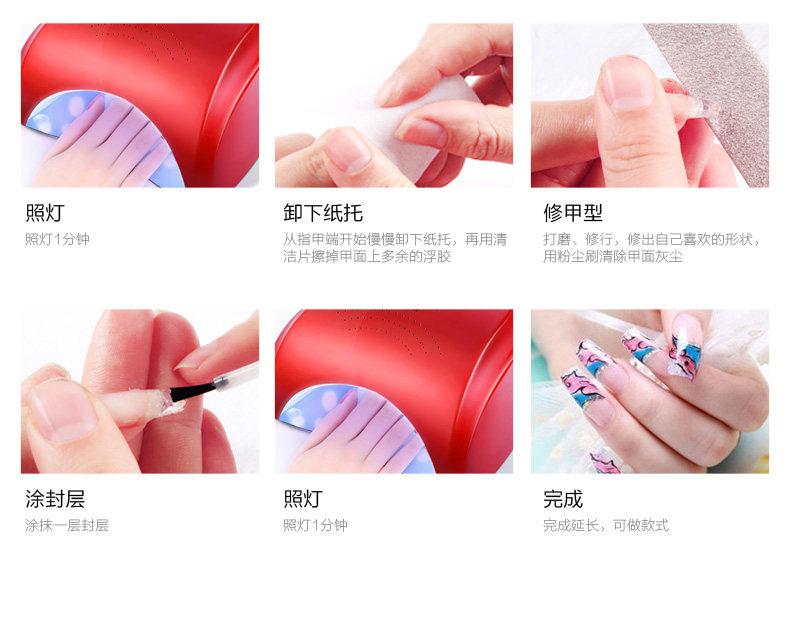 照灯

照灯1分钟

卸下纸托

从指甲端开始慢慢卸下纸托，再用清洁片擦掉甲面上多余的浮胶

修甲型

打磨、修行，修出自己喜欢的形状，用粉尘刷清除甲面灰尘

涂封层

涂抹一层封层

照灯

照灯1分钟

完成

完成延长，可做款式