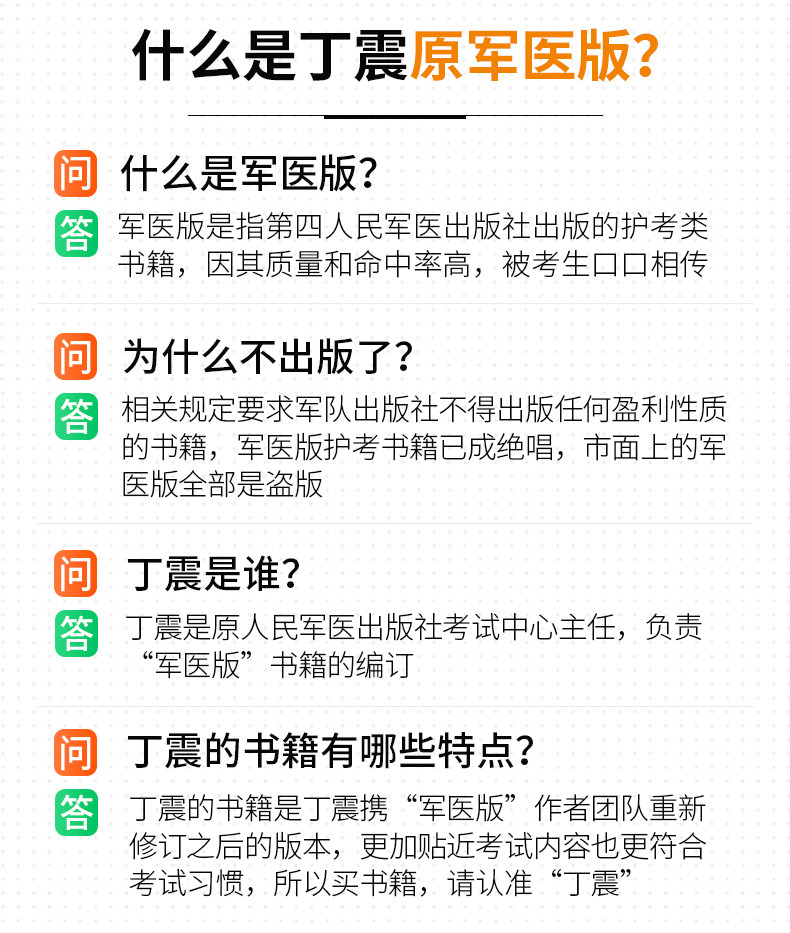 什么是丁震原军医版?

问 什么是军医版?

答 军医版是指第四人民军医出版社出版的护考类书籍，因其质量和命中率高，被考生口口相传

问 为什么不出版了?

答 相关规定要求军队出版社不得出版任何盈利性质的书籍，军医版护考书籍已成绝唱，市面上的军医版全部是盗版

问 丁震是谁?

答 丁震是原人民军医出版社考试中心主任，负责“军医版”书籍的编订

问 丁震的书籍有哪些特点?

答 丁震的书籍是丁震携“军医版”作者团队重新修订之后的版本，更加贴近考试内容也更符合考试习惯，所以买书籍，请认准“丁震”