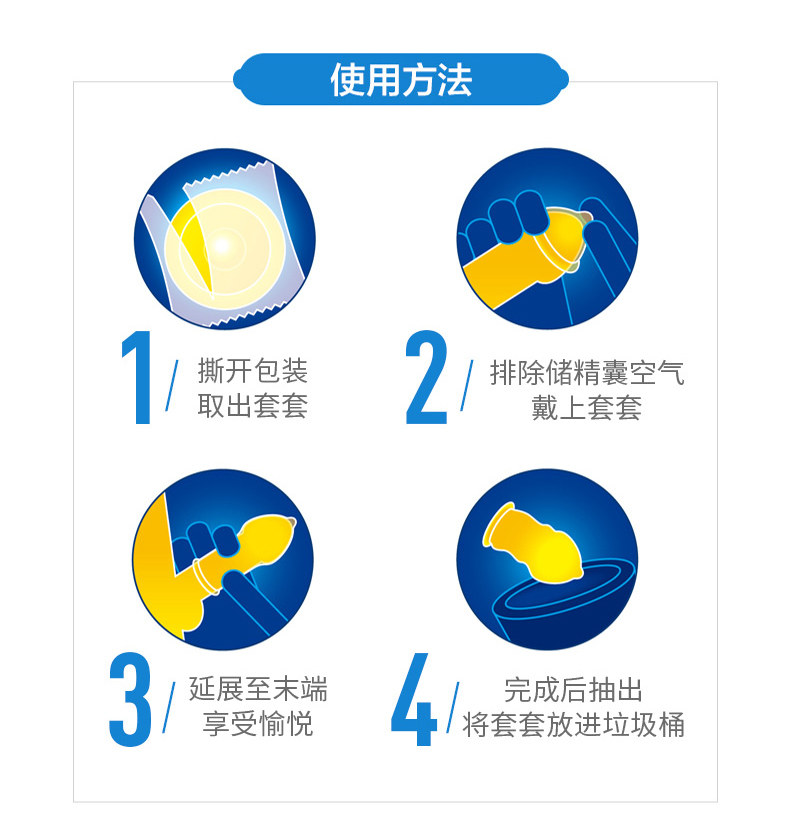 使用方法

1/ 撕开包装
取出套套

2/ 排除储精囊空气
戴上套套

3/ 延展至末端
享受愉悦

4/ 完成后抽出
将套套放进垃圾桶