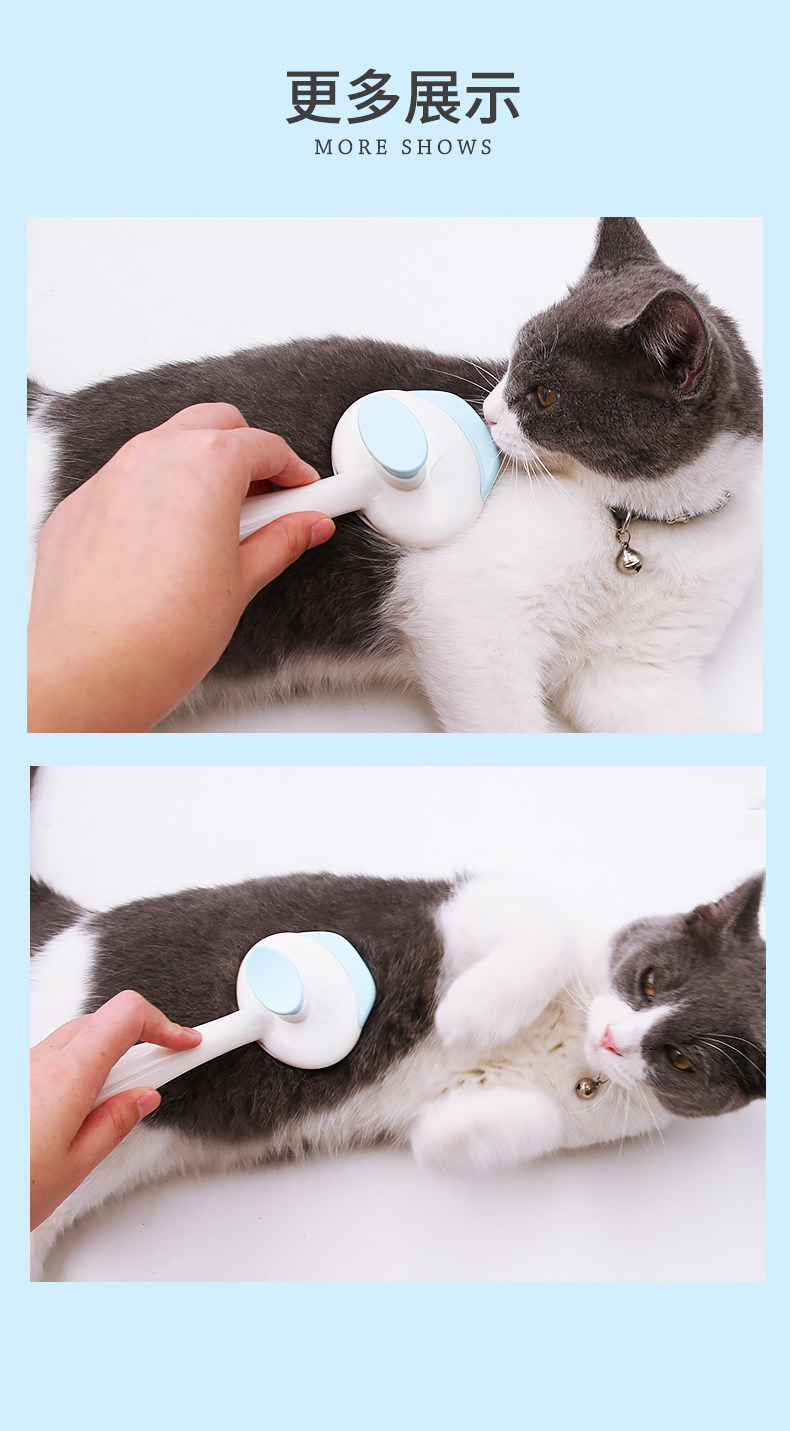 更多展示
MORE SHOWS