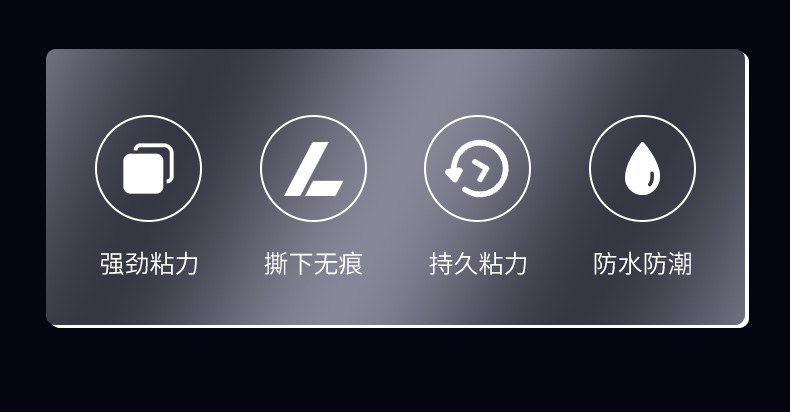 强劲粘力 撕下无痕 持久粘力 防水防潮