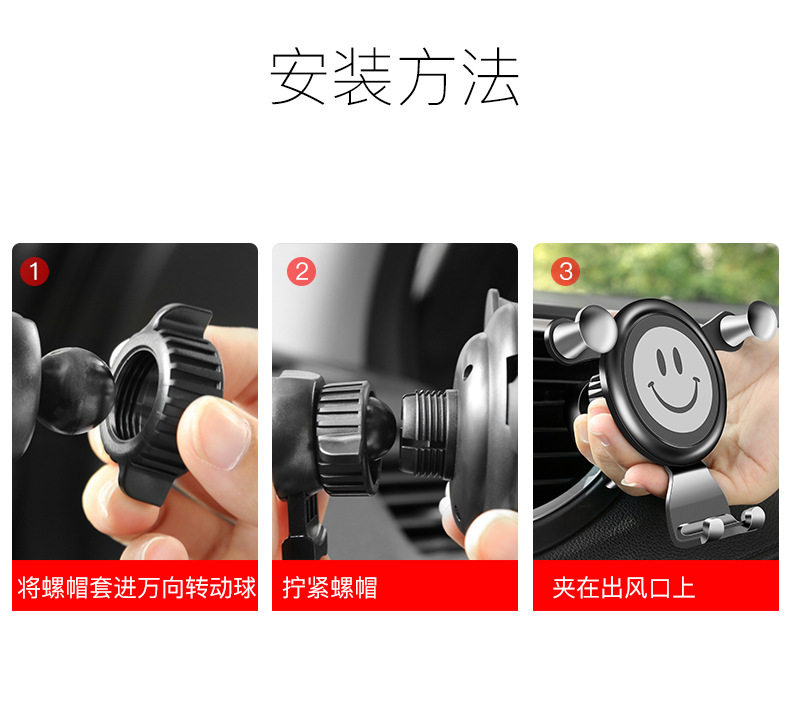 安装方法

1
将螺帽套进万向转动球

2
拧紧螺帽

3
夹在出风口上