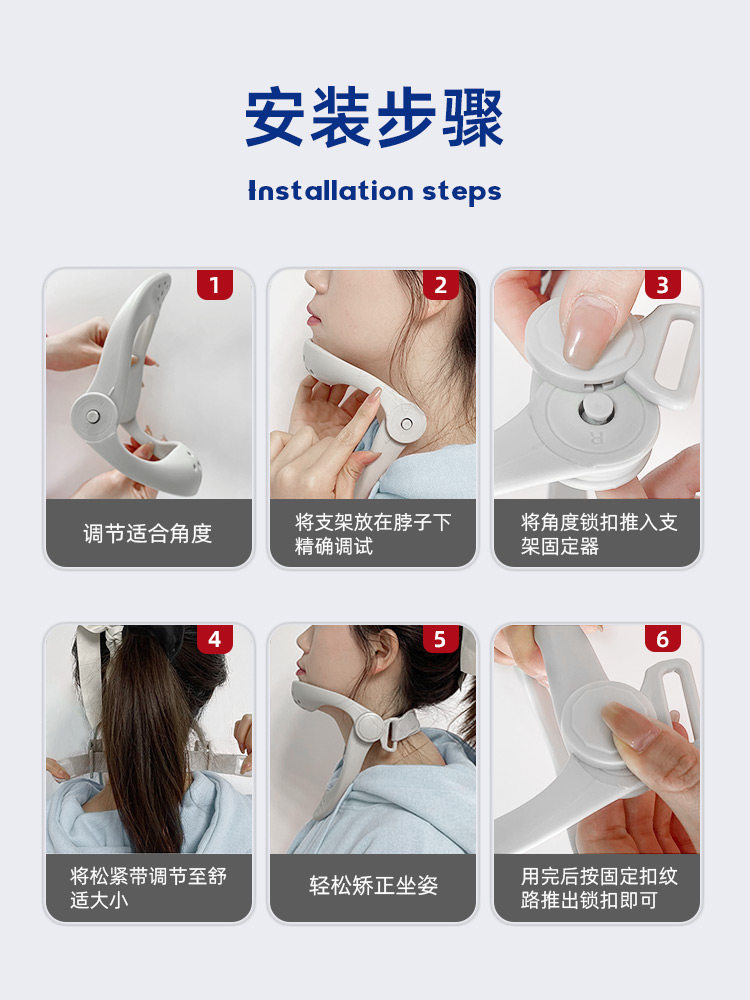 安装步骤

Installation steps

1

调节适合角度

2

将支架放在脖子下精确调试

3

R

将角度锁扣推入支架固定器

4

将松紧带调节至舒适大小

5

轻松矫正坐姿

6

用完后按固定扣纹路推出锁扣即可