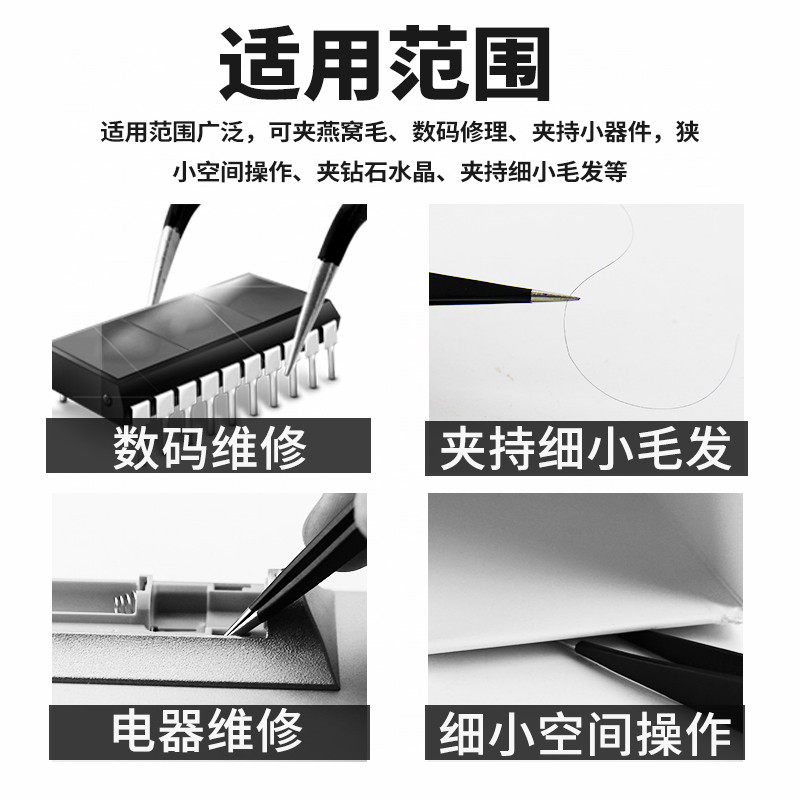 适用范围

适用范围广泛，可夹燕窝毛、数码修理、夹持小器件，狭小空间操作、夹钻石水晶、夹持细小毛发等

数码维修

夹持细小毛发

电器维修

细小空间操作