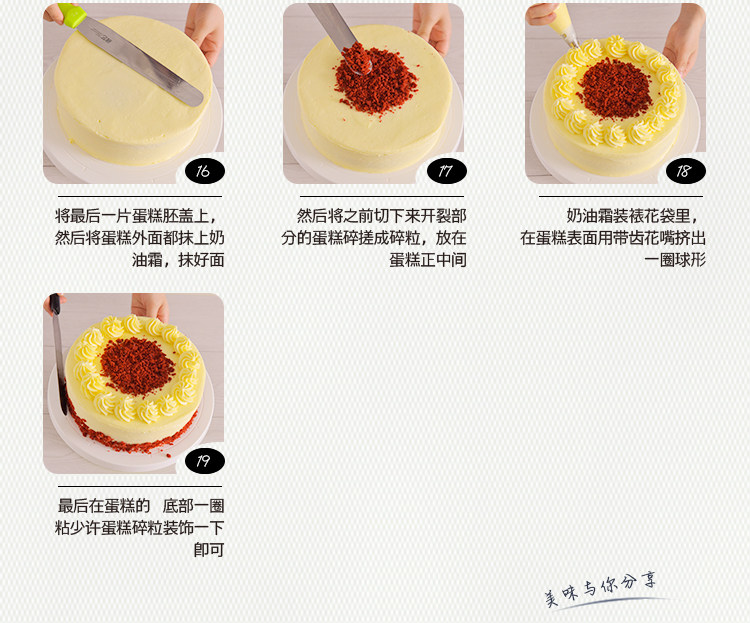 16

将最后一片蛋糕胚盖上，然后将蛋糕外面都抹上奶油霜，抹好面

17

然后将之前切下来开裂部分的蛋糕碎搓成碎粒，放在蛋糕正中间

18

奶油霜装裱花袋里，在蛋糕表面用带齿花嘴挤出一圈球形

19

最后在蛋糕的 底部一圈粘少许蛋糕碎粒装饰一下即可

美味与你分享