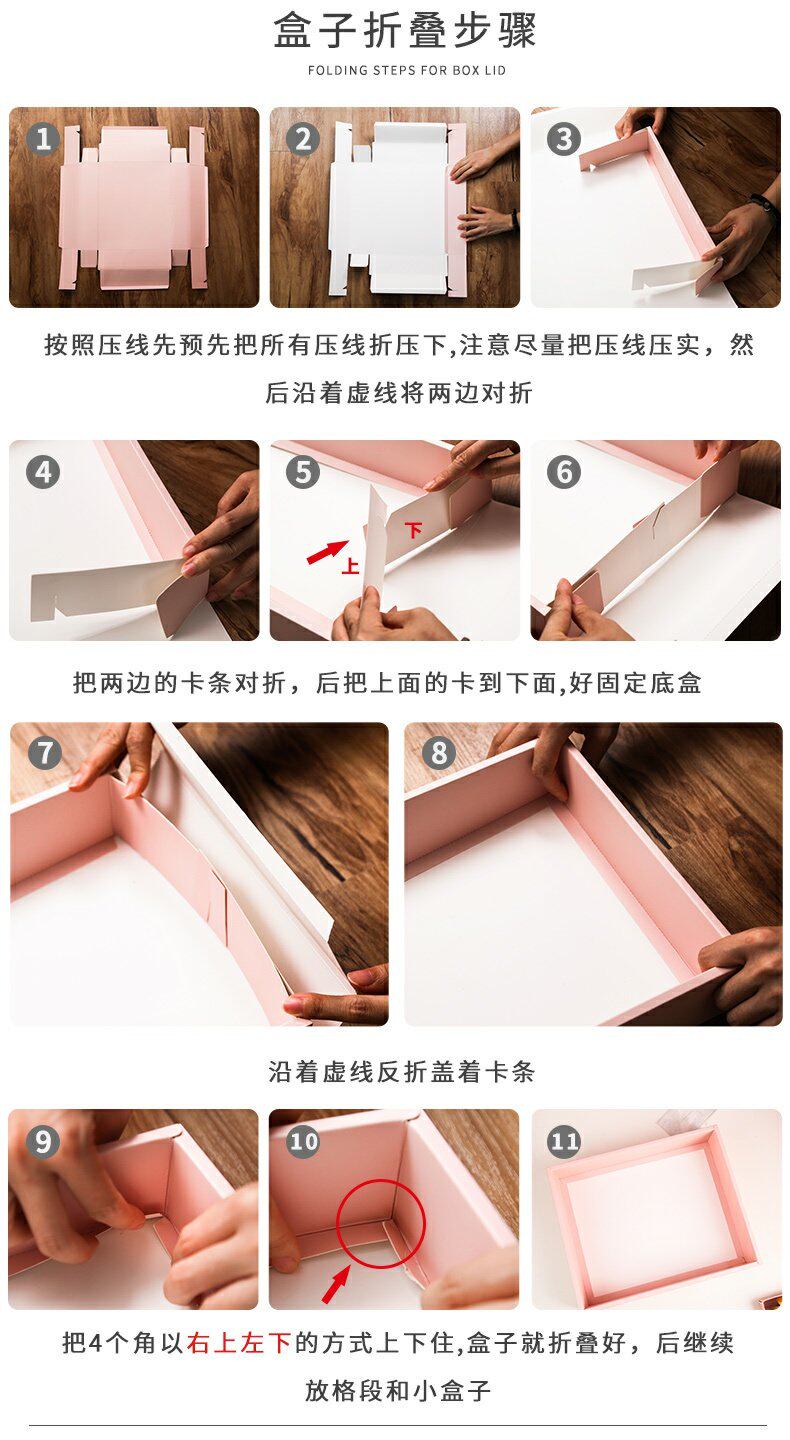 盒子折叠步骤
FOLDING STEPS FOR BOX LID

1
2
3

按照压线先预先把所有压线折压下,注意尽量把压线压实，然后沿着虚线将两边对折

4
5
上
下
6

把两边的卡条对折，后把上面的卡到下面,好固定底盒

7
8

沿着虚线反折盖着卡条

9
10
11

把4个角以右上左下的方式上下住,盒子就折叠好，后继续放格段和小盒子