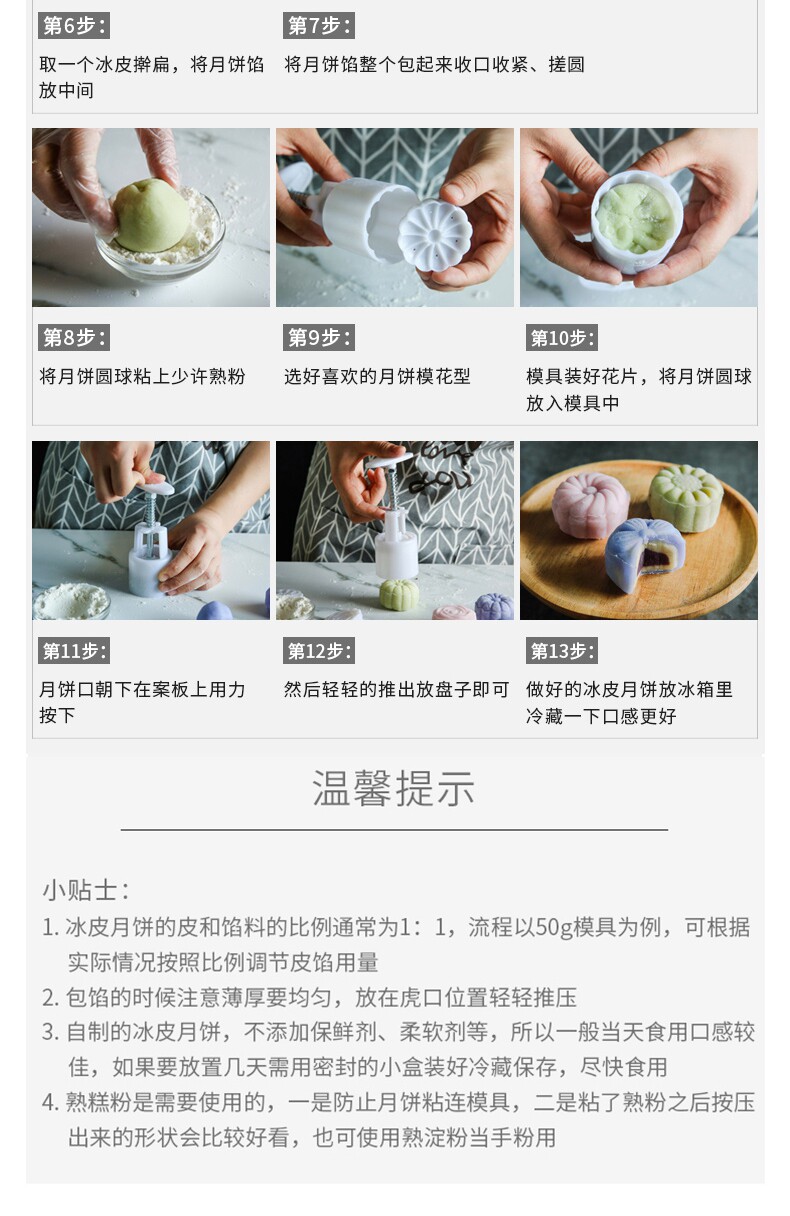 第6步:

取一个冰皮擀扁，将月饼馅放中间

第7步:

将月饼馅整个包起来收口收紧、搓圆

第8步:

将月饼圆球粘上少许熟粉

第9步:

选好喜欢的月饼模花型

第10步:

模具装好花片，将月饼圆球放入模具中

第11步:

月饼口朝下在案板上用力按下

第12步:

然后轻轻的推出放盘子即可

第13步:

做好的冰皮月饼放冰箱里冷藏一下口感更好

温馨提示

小贴士:

1. 冰皮月饼的皮和馅料的比例通常为1：1，流程以50g模具为例，可根据实际情况按照比例调节皮馅用量

2. 包馅的时候注意薄厚要均匀，放在虎口位置轻轻推压

3. 自制的冰皮月饼，不添加保鲜剂、柔软剂等，所以一般当天食用口感较佳，如果要放置几天需用密封的小盒装好冷藏保存，尽快食用

4. 熟糕粉是需要使用的，一是防止月饼粘连模具，二是粘了熟粉之后按压出来的形状会比较好看，也可使用熟淀粉当手粉用