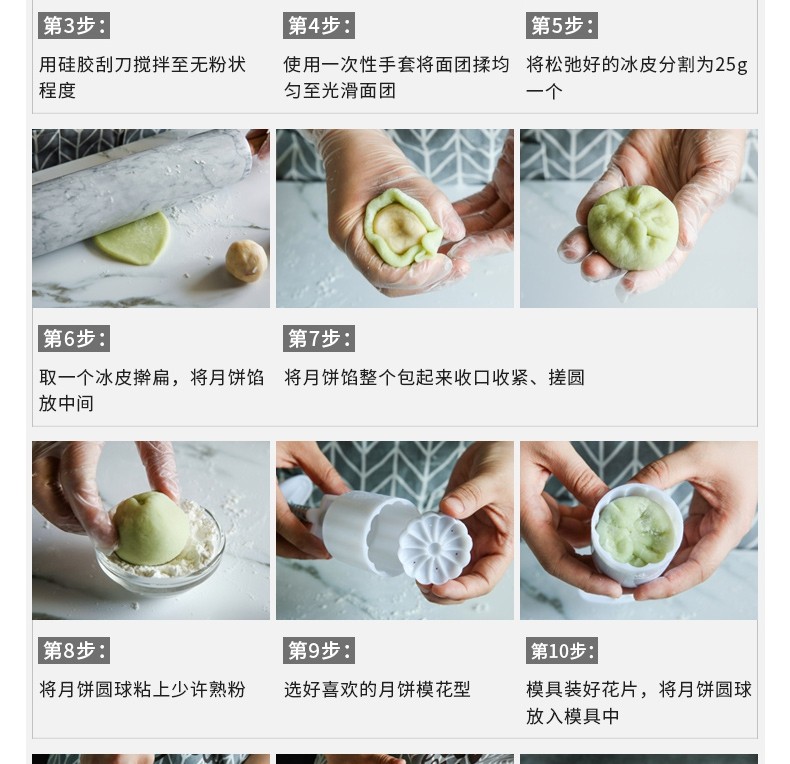 第3步:

用硅胶刮刀搅拌至无粉状程度

第4步:

使用一次性手套将面团揉均匀至光滑面团

第5步:

将松弛好的冰皮分割为25g一个

第6步:

取一个冰皮擀扁，将月饼馅放中间

第7步:

将月饼馅整个包起来收口收紧、搓圆

第8步:

将月饼圆球粘上少许熟粉

第9步:

选好喜欢的月饼模花型

第10步:

模具装好花片，将月饼圆球放入模具中