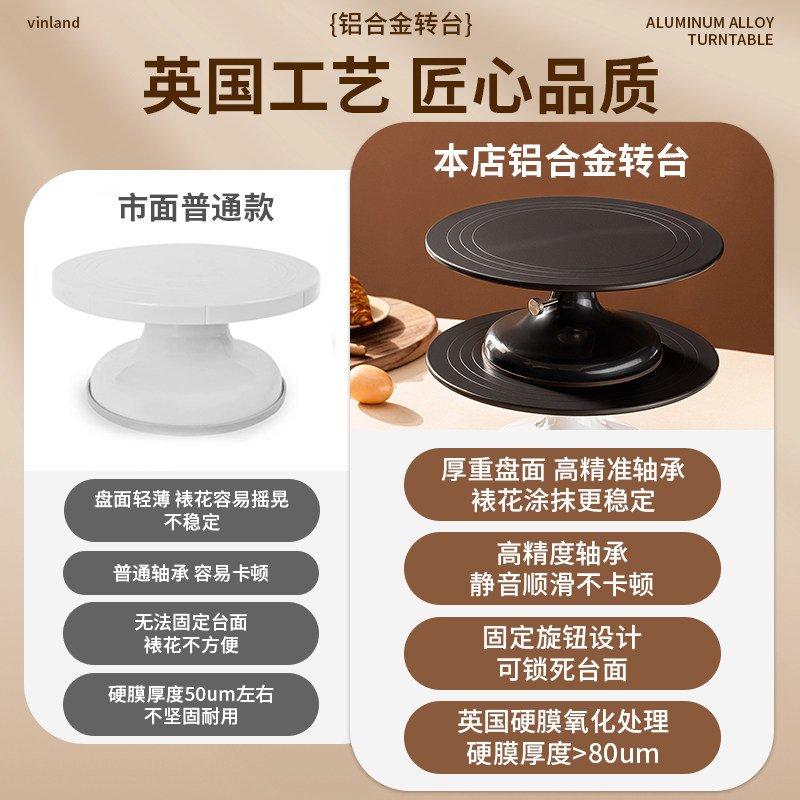 vinland

{铝合金转台}

ALUMINUM ALLOY TURNTABLE

英国工艺 匠心品质

市面普通款

盘面轻薄 裱花容易摇晃 不稳定

普通轴承 容易卡顿

无法固定台面 裱花不方便

硬膜厚度50um左右 不坚固耐用

本店铝合金转台

厚重盘面 高精准轴承 裱花涂抹更稳定

高精度轴承 静音顺滑不卡顿

固定旋钮设计 可锁死台面

英国硬膜氧化处理 硬膜厚度>80um