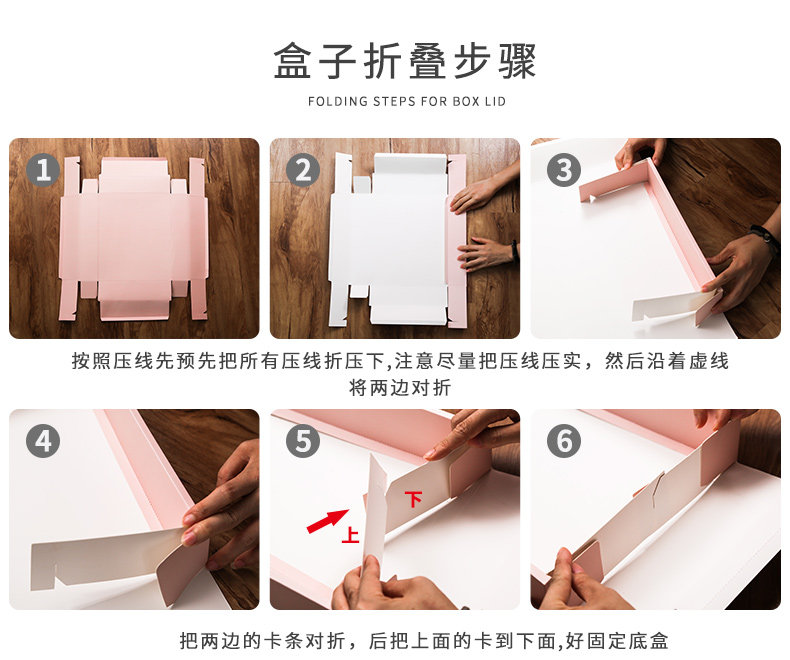 盒子折叠步骤

FOLDING STEPS FOR BOX LID

1

2

3

按照压线先预先把所有压线折压下,注意尽量把压线压实，然后沿着虚线将两边对折

4

5

下

上

6

把两边的卡条对折，后把上面的卡到下面,好固定底盒