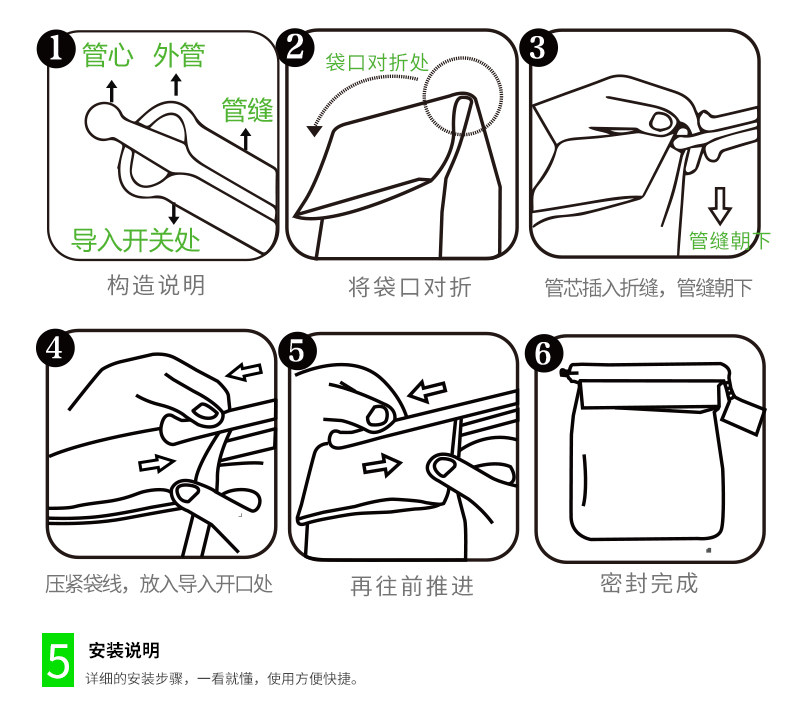 1 管心 外管 管缝 导入开关处

构造说明

2 袋口对折处

将袋口对折

3 管缝朝下

管芯插入折缝，管缝朝下

4

压紧袋线，放入导入开口处

5

再往前推进

6

密封完成

5 安装说明

详细的安装步骤，一看就懂，使用方便快捷。