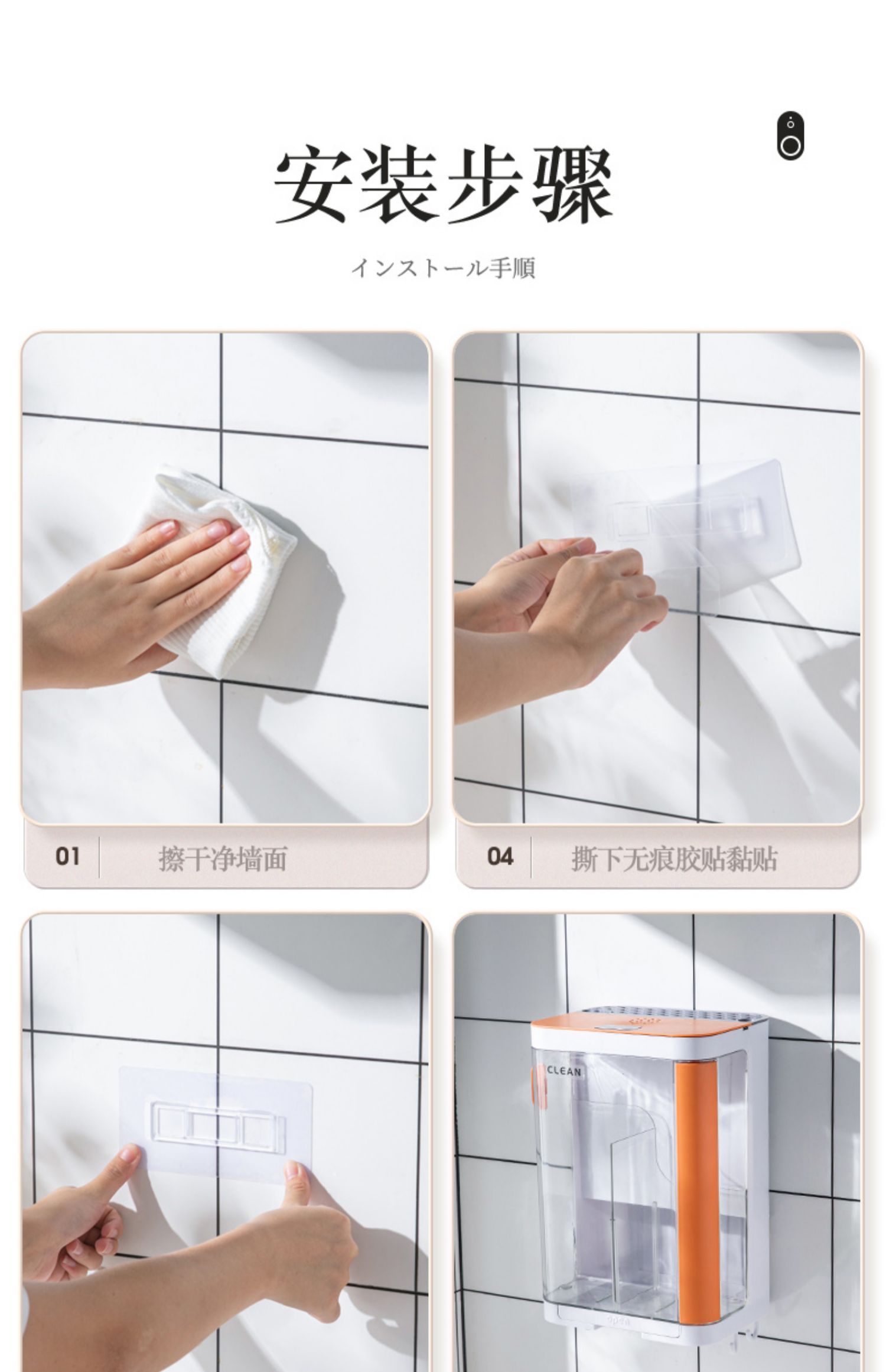 安装步骤

インストール手順

01 擦干净墙面

04 撕下无痕胶贴黏贴

CLEAN