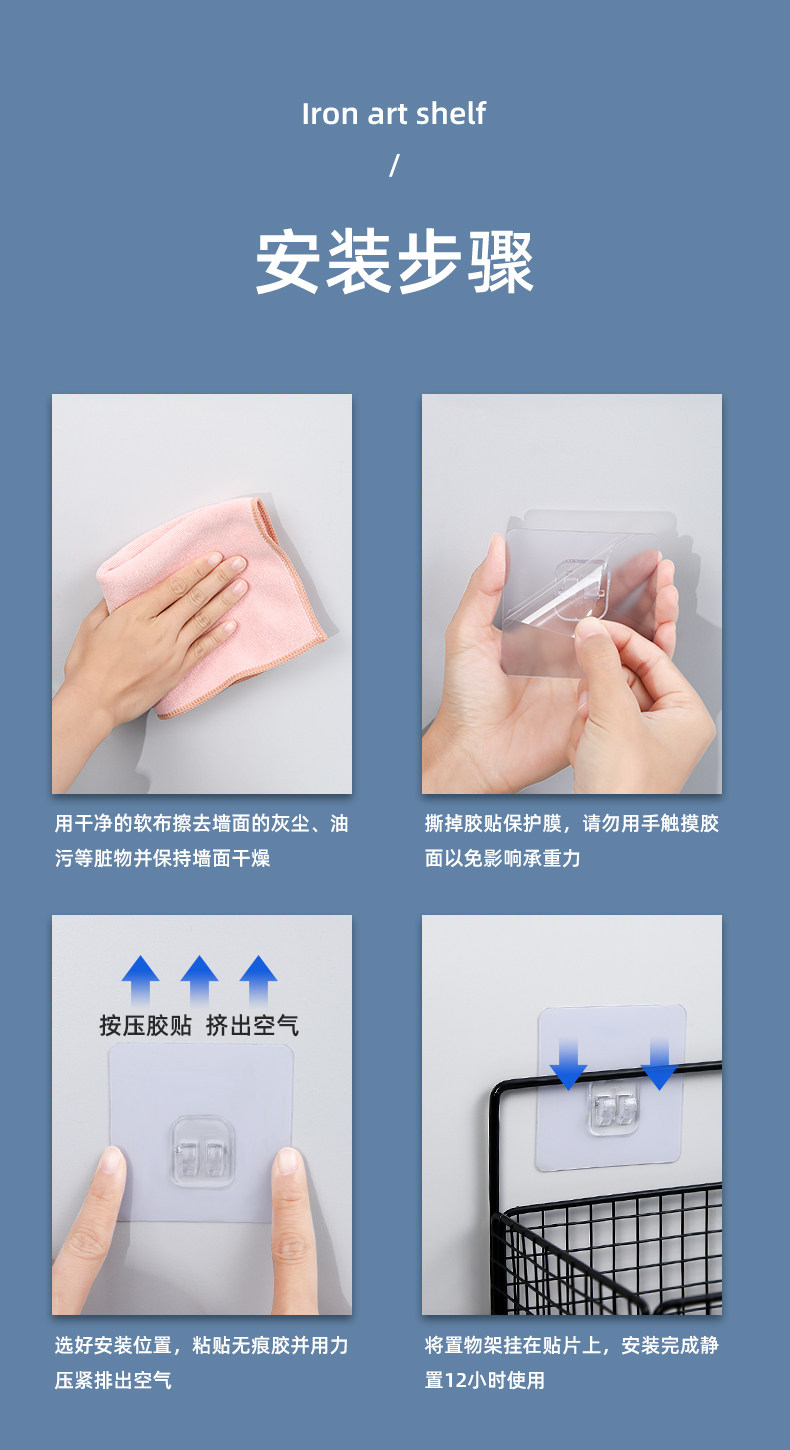 Iron art shelf

/

安装步骤

用干净的软布擦去墙面的灰尘、油污等脏物并保持墙面干燥

撕掉胶贴保护膜，请勿用手触摸胶面以免影响承重力

按压胶贴 挤出空气

选好安装位置，粘贴无痕胶并用力压紧排出空气

将置物架挂在贴片上，安装完成静置12小时使用