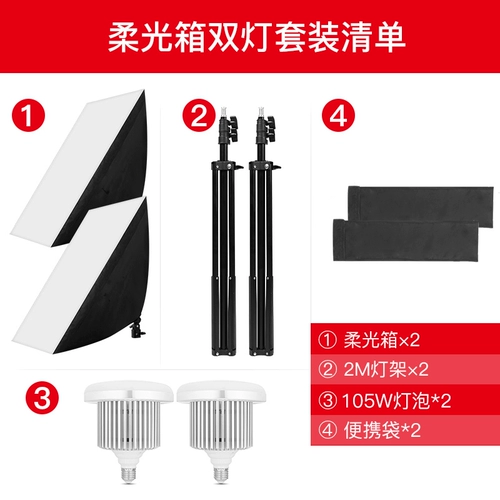 柔光箱双灯套装清单

1

2

4

3

① 柔光箱×2
② 2M灯架×2
③ 105W灯泡*2
④ 便携袋*2