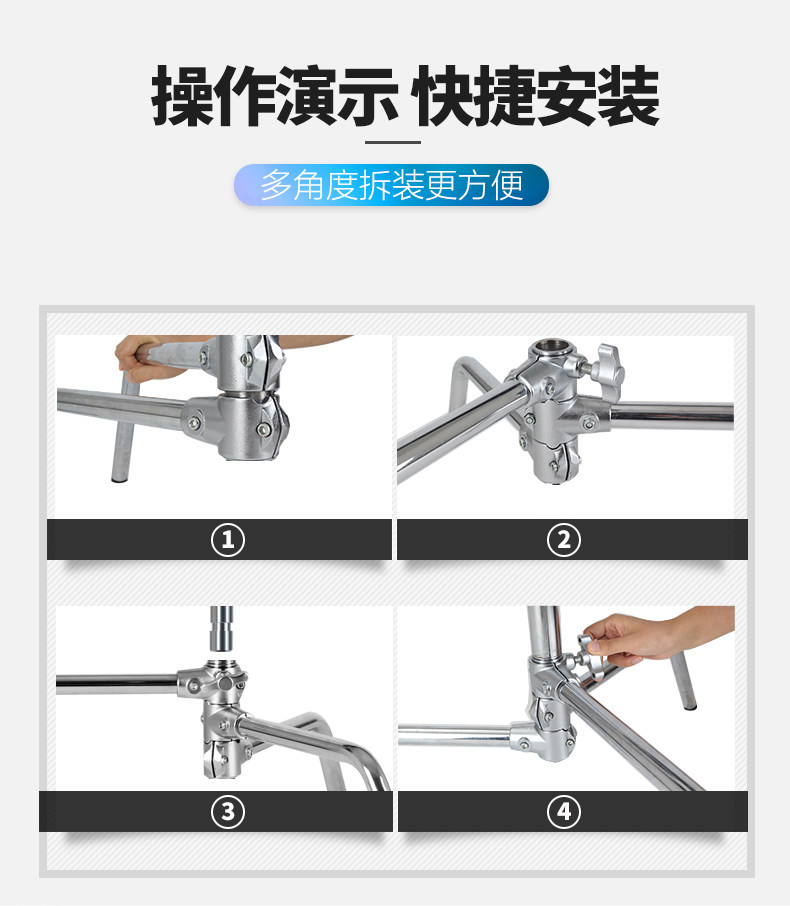 操作演示 快捷安装

多角度拆装更方便

①

②

③

④