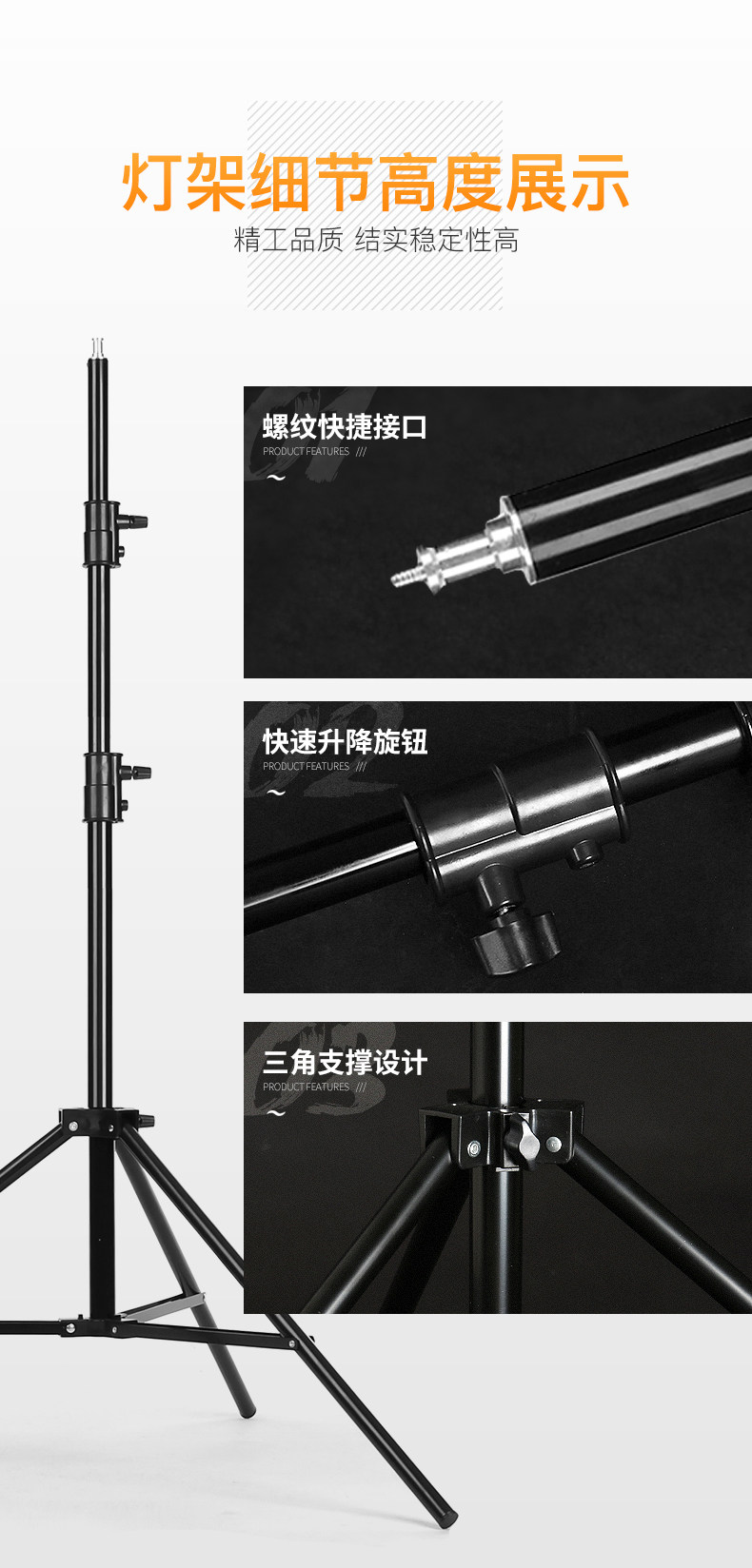 灯架细节高度展示

精工品质 结实稳定性高

螺纹快捷接口

PRODUCT FEATURES ///

~

快速升降旋钮

PRODUCT FEATURES ///

~

三角支撑设计

PRODUCT FEATURES ///

~