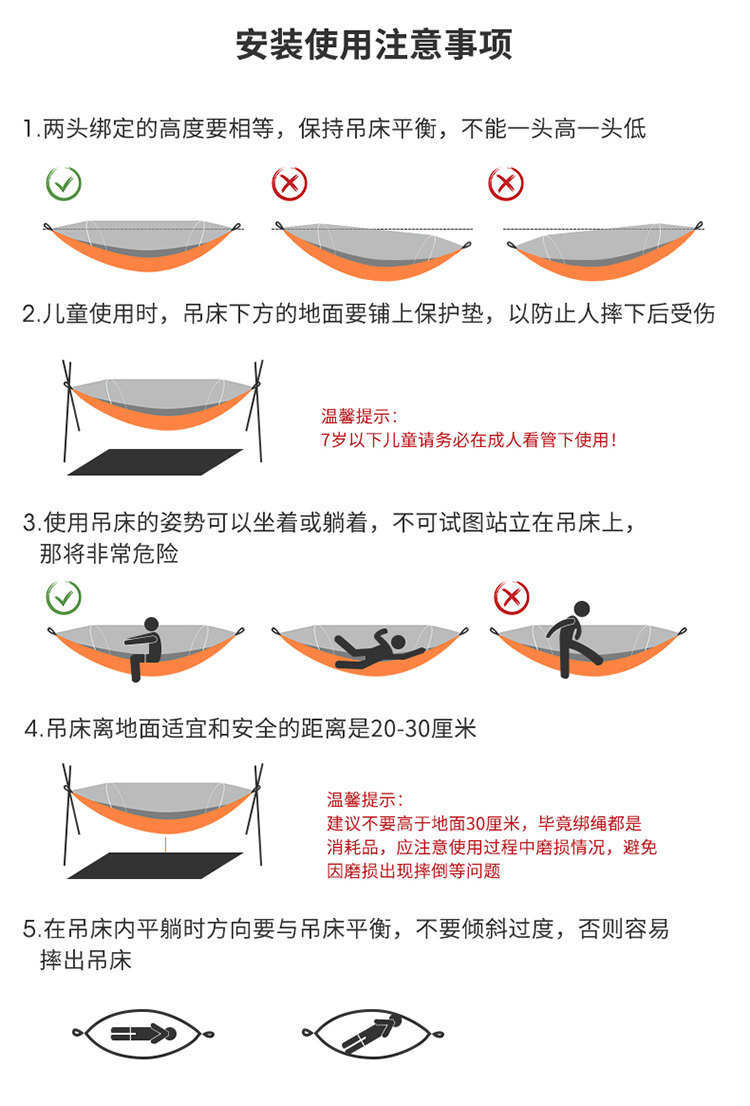 安装使用注意事项

1.两头绑定的高度要相等，保持吊床平衡，不能一头高一头低

2.儿童使用时，吊床下方的地面要铺上保护垫，以防止人摔下后受伤

温馨提示：
7岁以下儿童请务必在成人看管下使用！

3.使用吊床的姿势可以坐着或躺着，不可试图站立在吊床上，那将非常危险

4.吊床离地面适宜和安全的距离是20-30厘米

温馨提示：
建议不要高于地面30厘米，毕竟绑绳都是消耗品，应注意使用过程中磨损情况，避免因磨损出现摔倒等问题

5.在吊床内平躺时方向要与吊床平衡，不要倾斜过度，否则容易摔出吊床