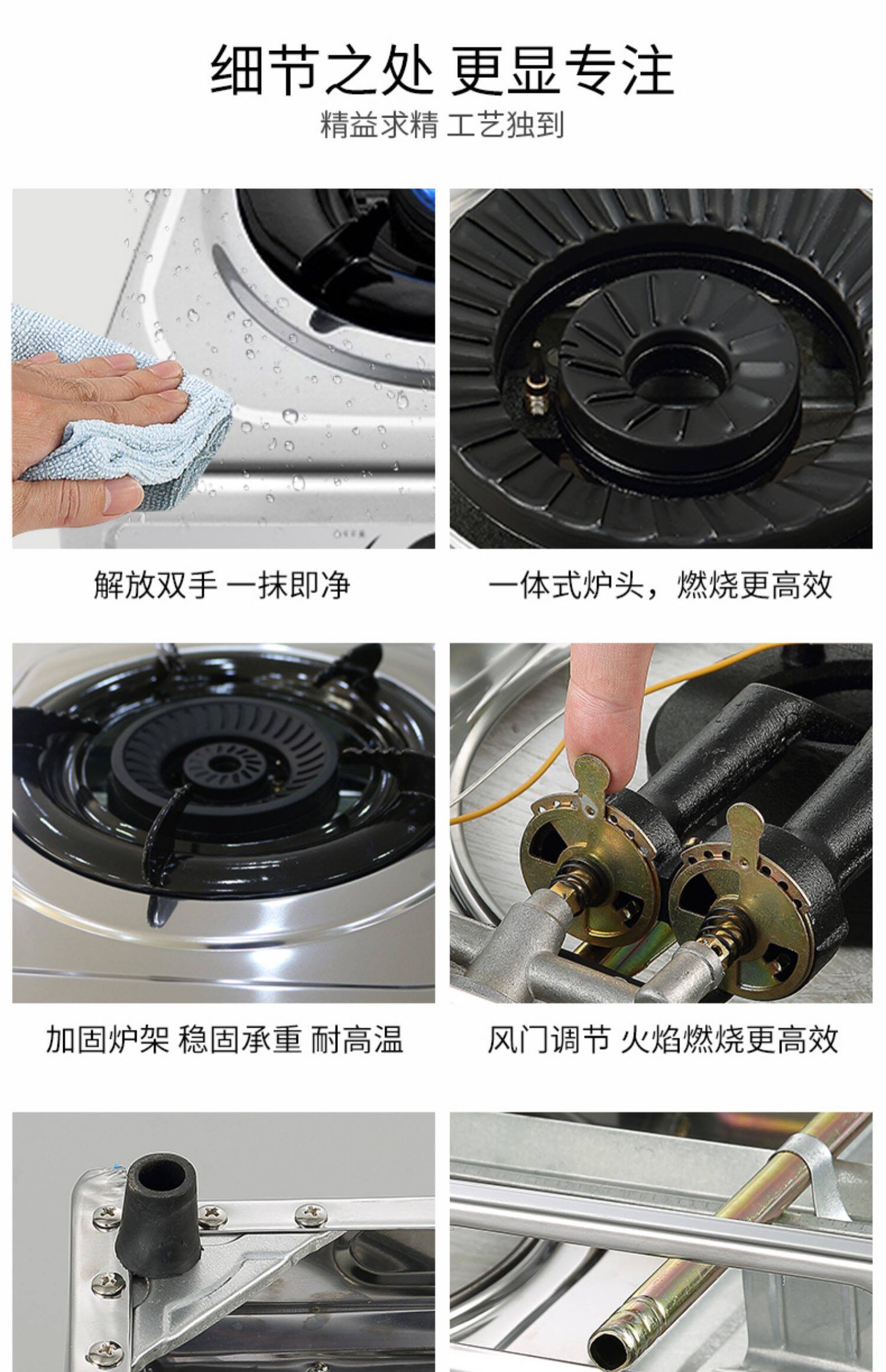 细节之处 更显专注

精益求精 工艺独到

解放双手 一抹即净

一体式炉头，燃烧更高效

加固炉架 稳固承重 耐高温

风门调节 火焰燃烧更高效