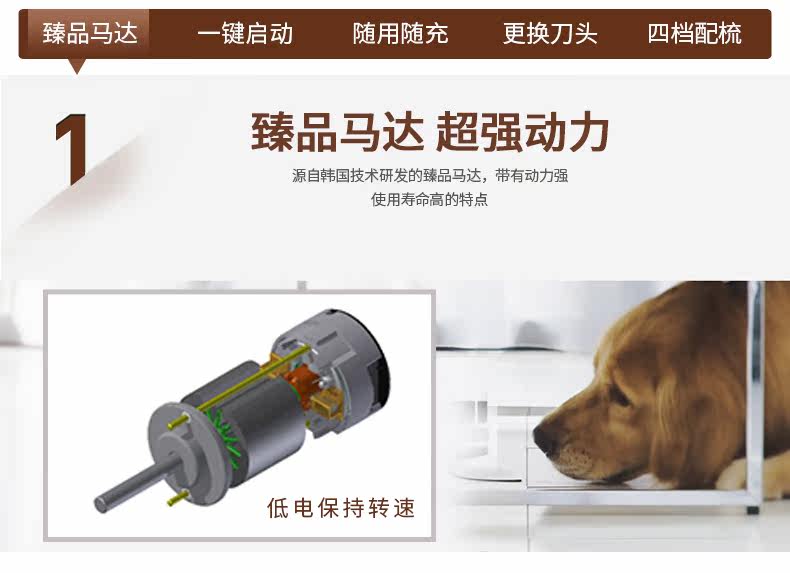 臻品马达　一键启动　随用随充　更换刀头　四档配梳

1

臻品马达 超强动力

源自韩国技术研发的臻品马达，带有动力强
使用寿命高的特点

低电保持转速