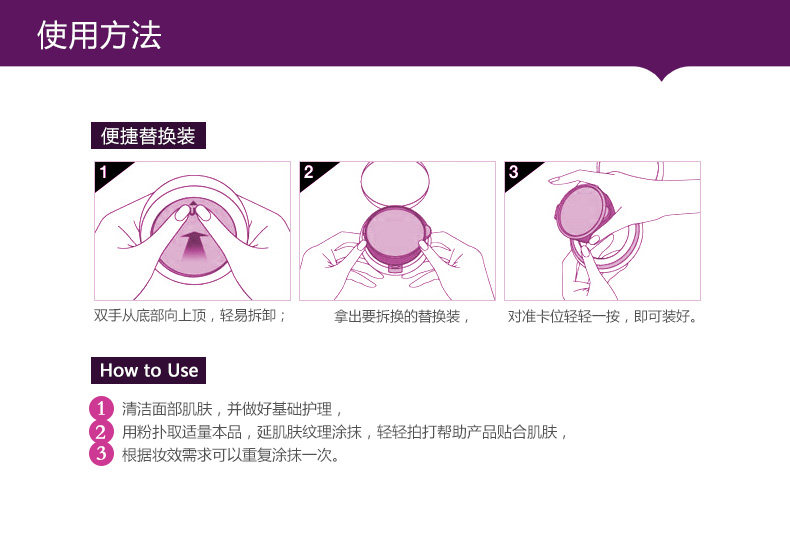 使用方法

便捷替换装

1

2

3

双手从底部向上顶，轻易拆卸；

拿出要拆换的替换装，

对准卡位轻轻一按，即可装好。

How to Use

1 清洁面部肌肤，并做好基础护理，

2 用粉扑取适量本品，延肌肤纹理涂抹，轻轻拍打帮助产品贴合肌肤，

3 根据妆效需求可以重复涂抹一次。