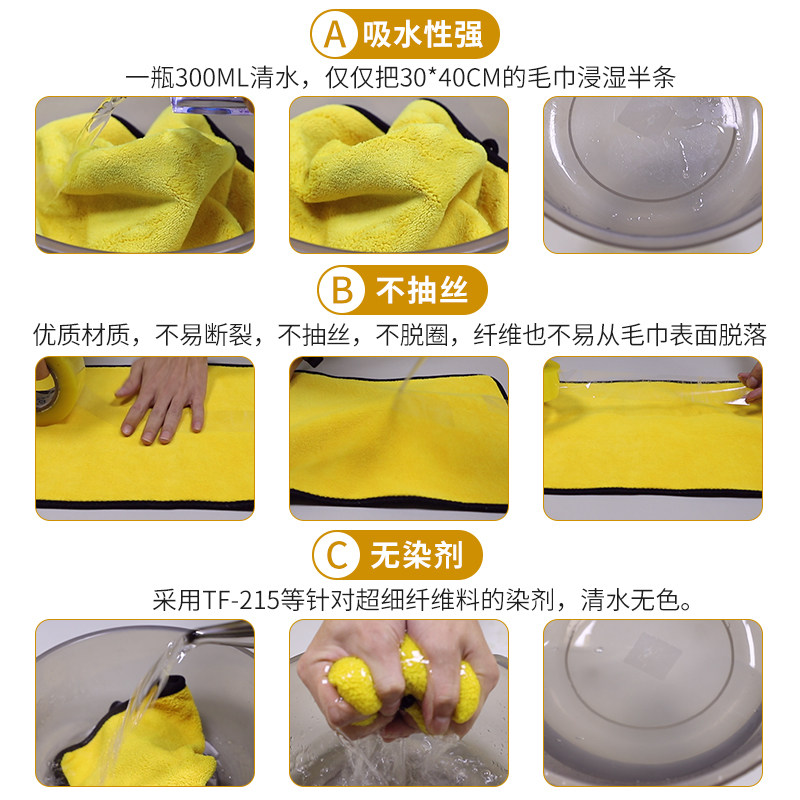 A 吸水性强

一瓶300ML清水，仅仅把30*40CM的毛巾浸湿半条

B 不抽丝

优质材质，不易断裂，不抽丝，不脱圈，纤维也不易从毛巾表面脱落

C 无染剂

采用TF-215等针对超细纤维料的染剂，清水无色。