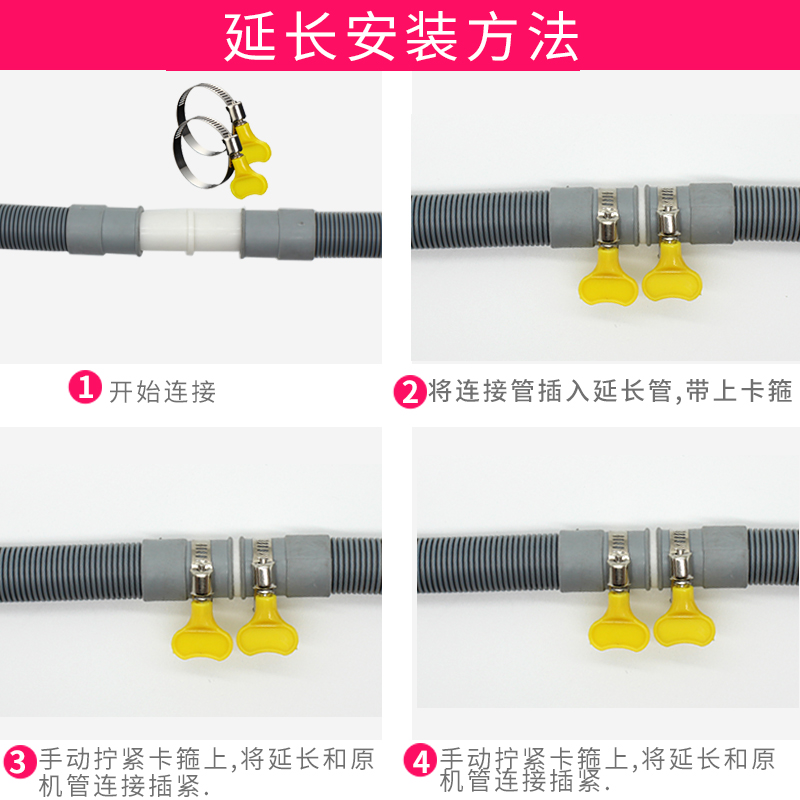 延长安装方法

1 开始连接

2 将连接管插入延长管,带上卡箍

3 手动拧紧卡箍上,将延长和原机管连接插紧.

4 手动拧紧卡箍上,将延长和原机管连接插紧.