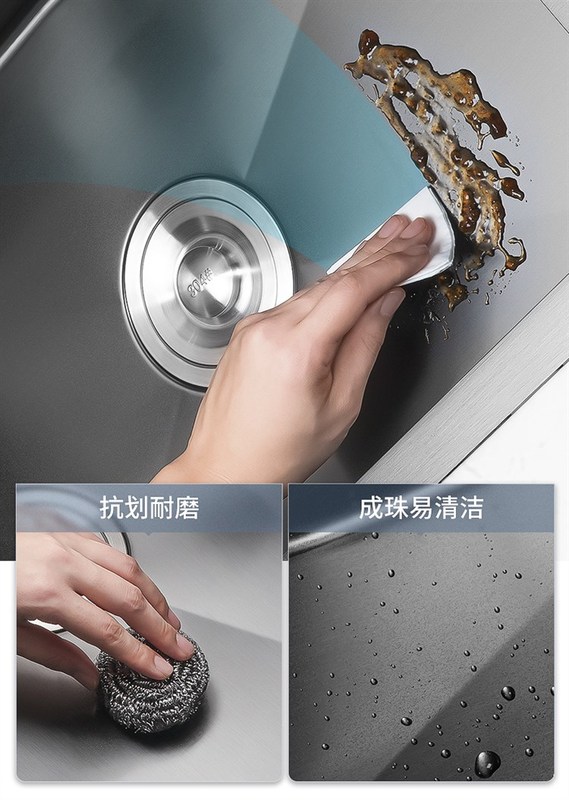 304#

抗划耐磨

成珠易清洁